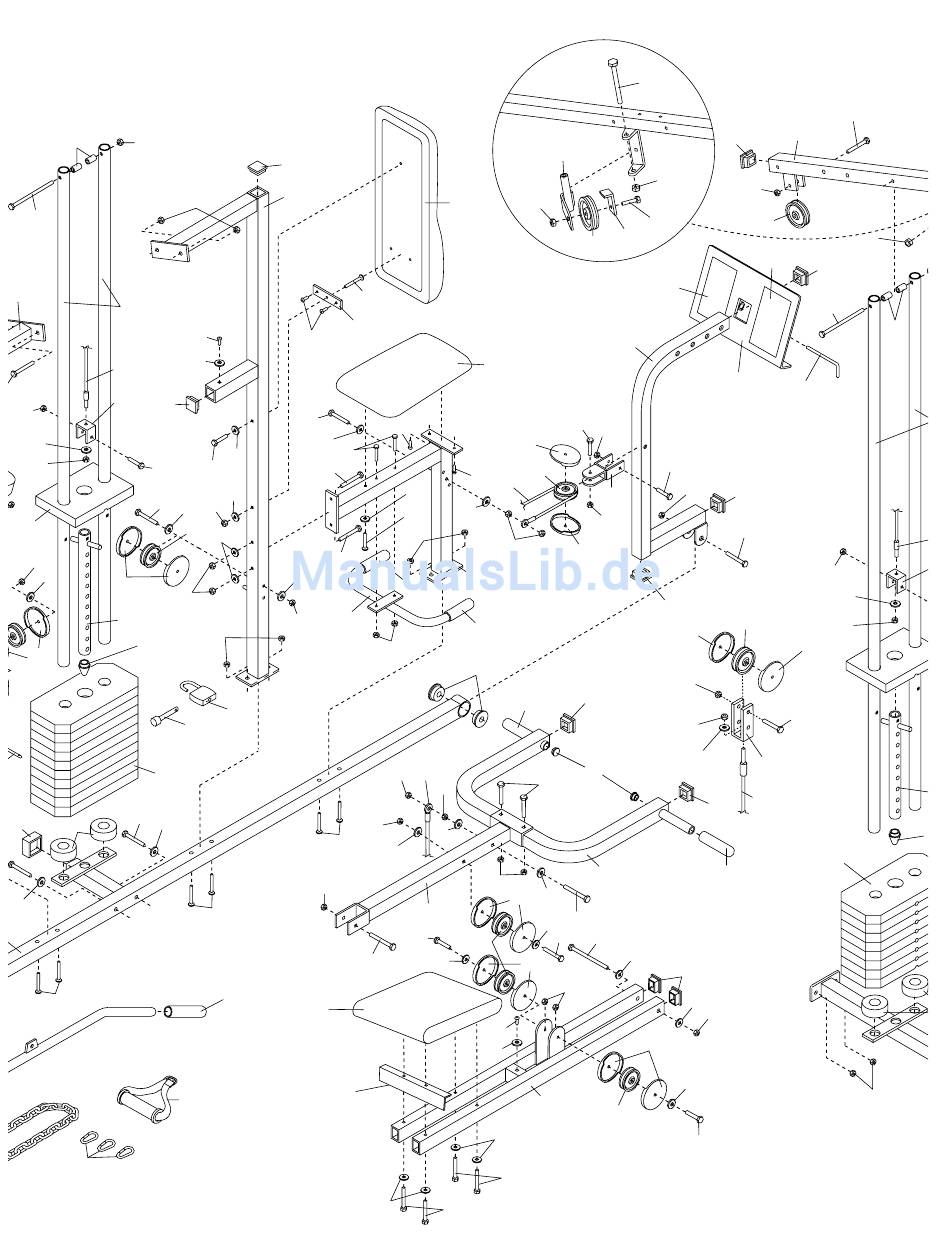 ManualsLib.de