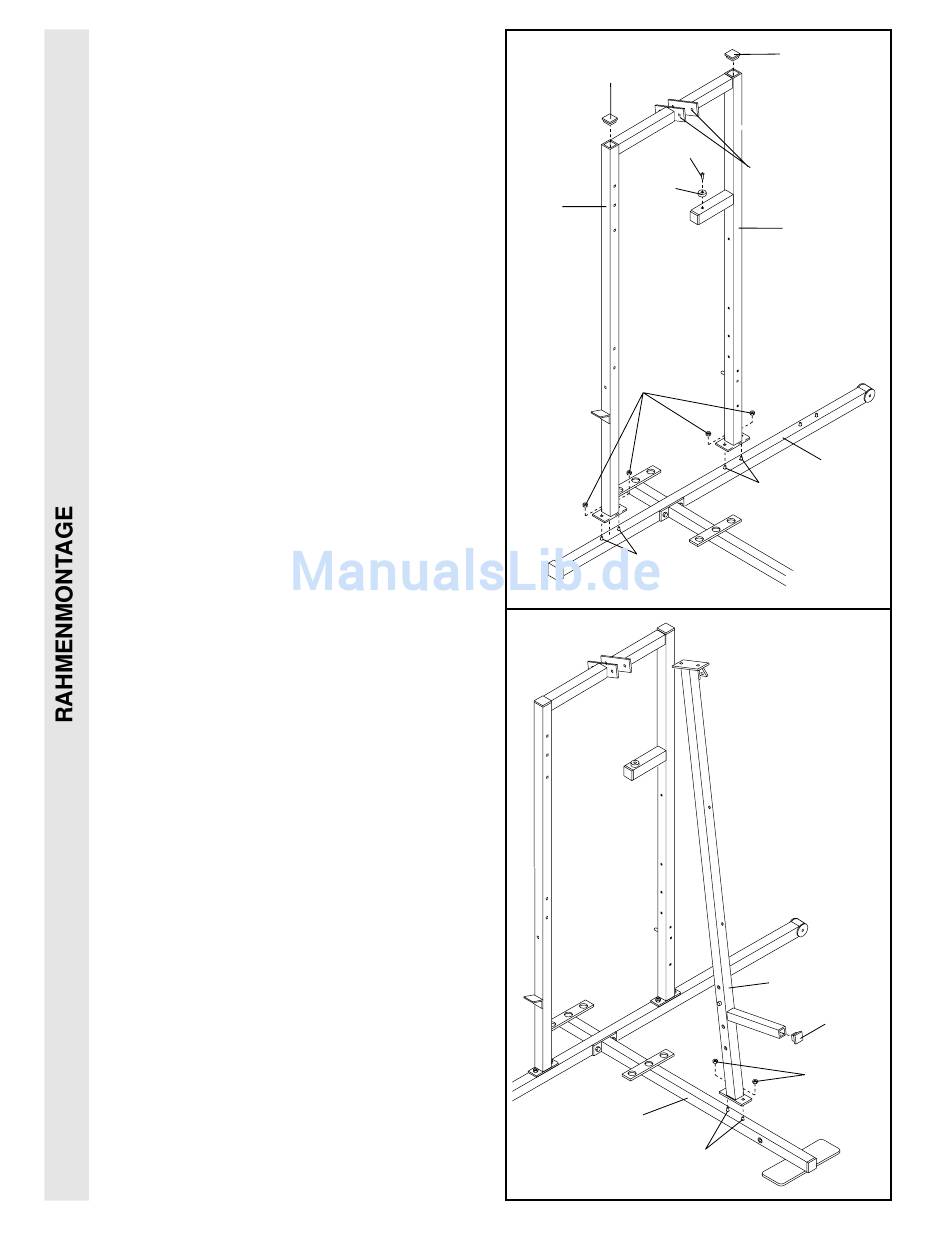 RAHMENMONTAGE

ManualsLib.de