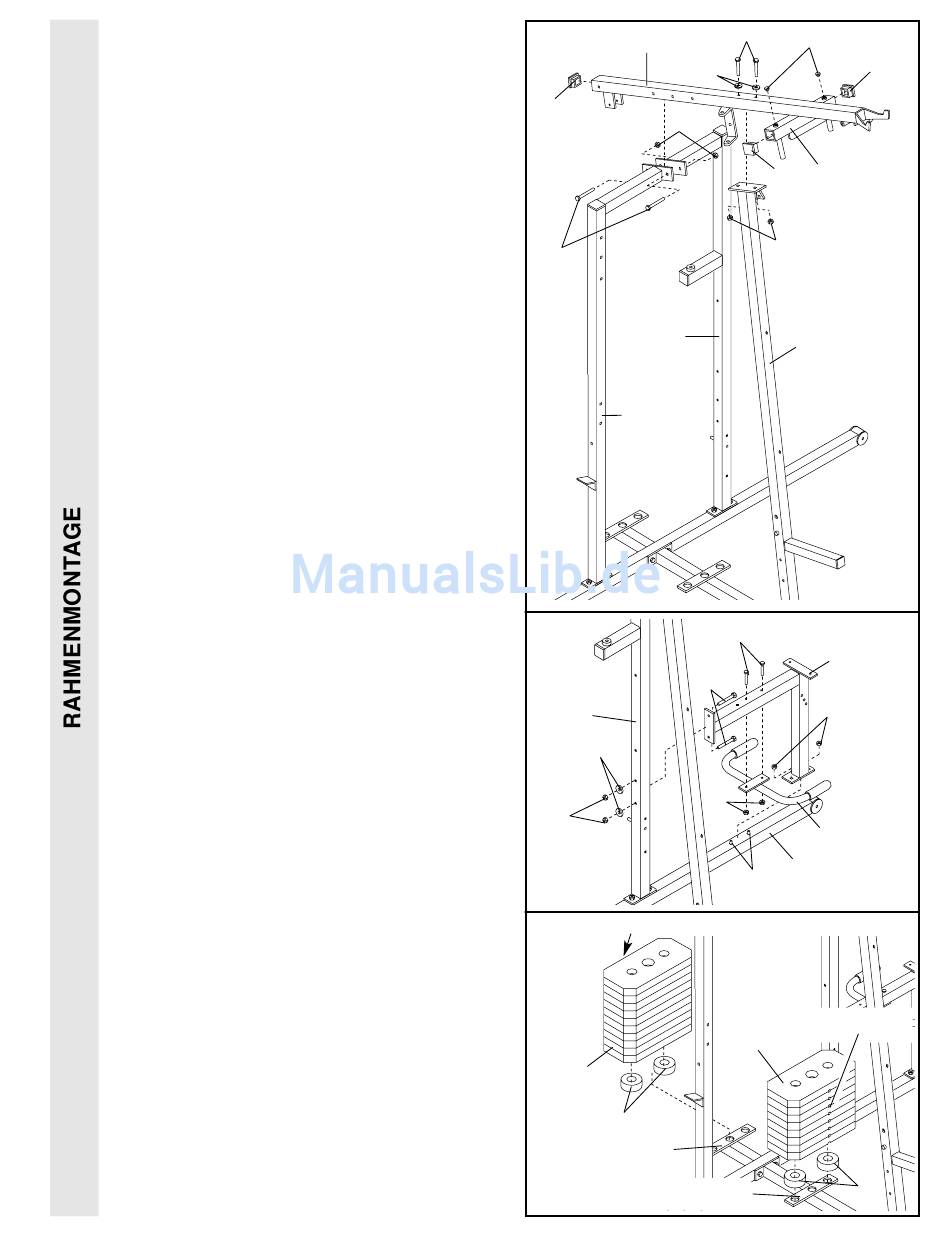 RAHMENMONTAGE

ManualsLib.de