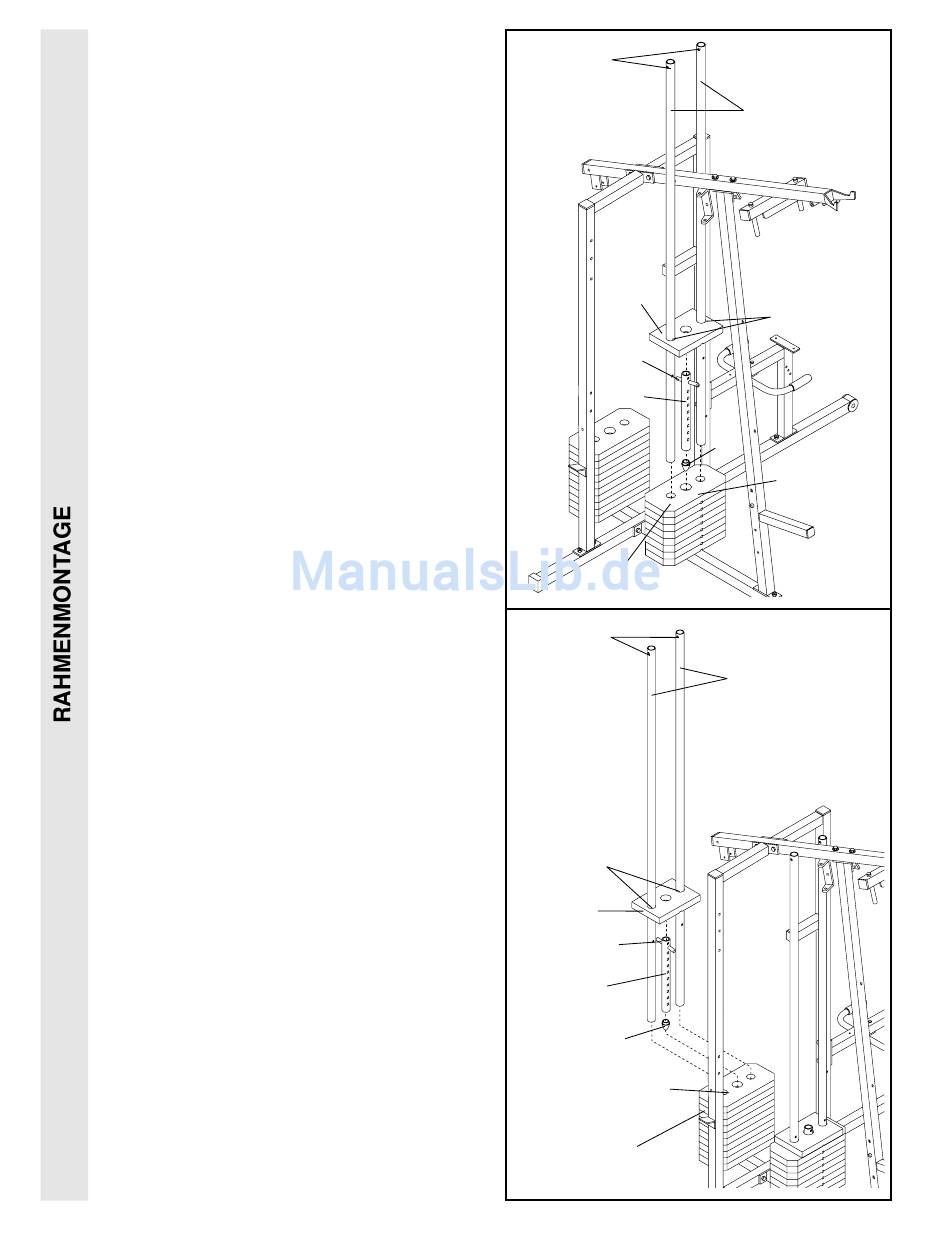 RAHMENMONTAGE

ManualsLib.de