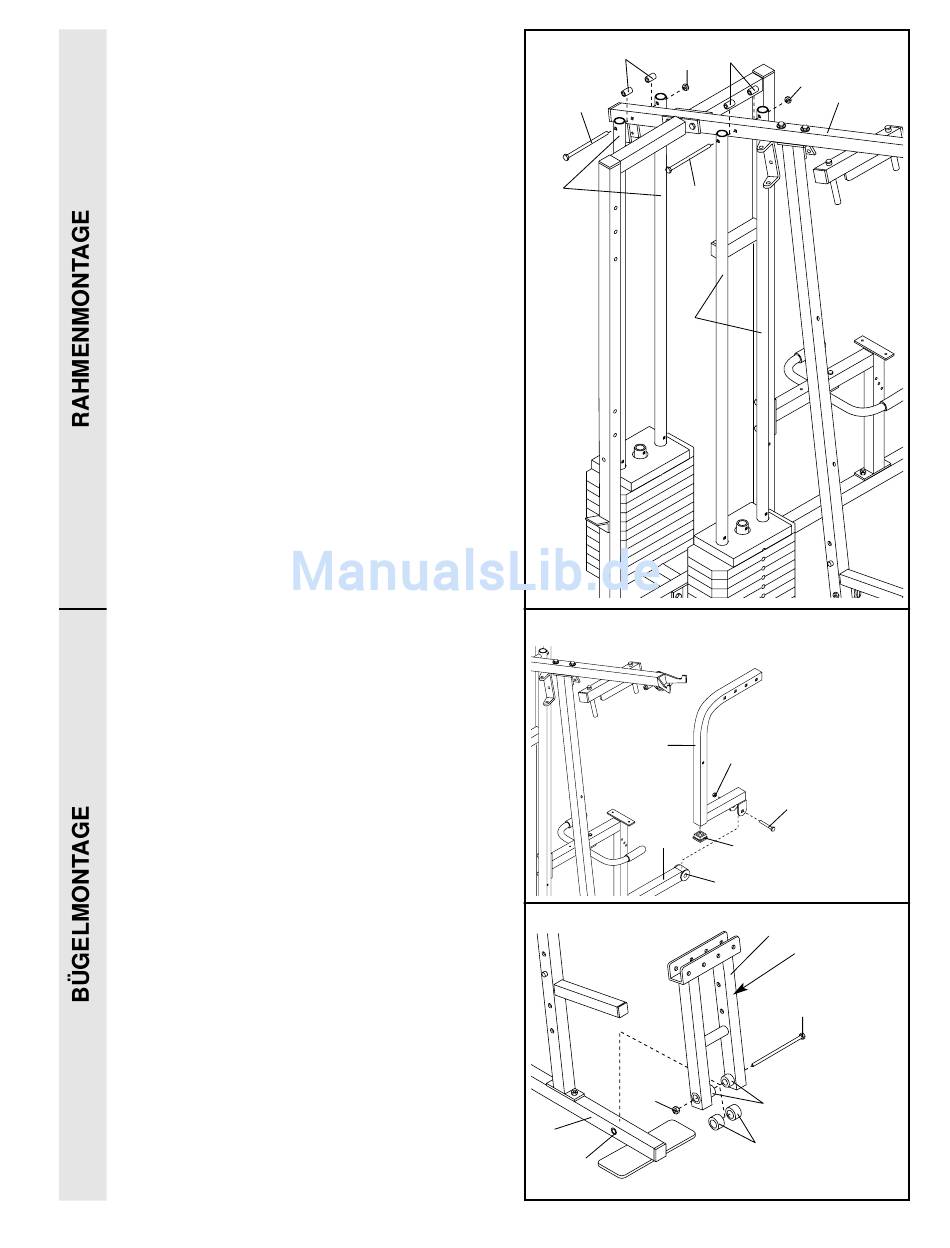 RAHMENMONTAGE

BÜGELMONTAGE

ManualsLib.de