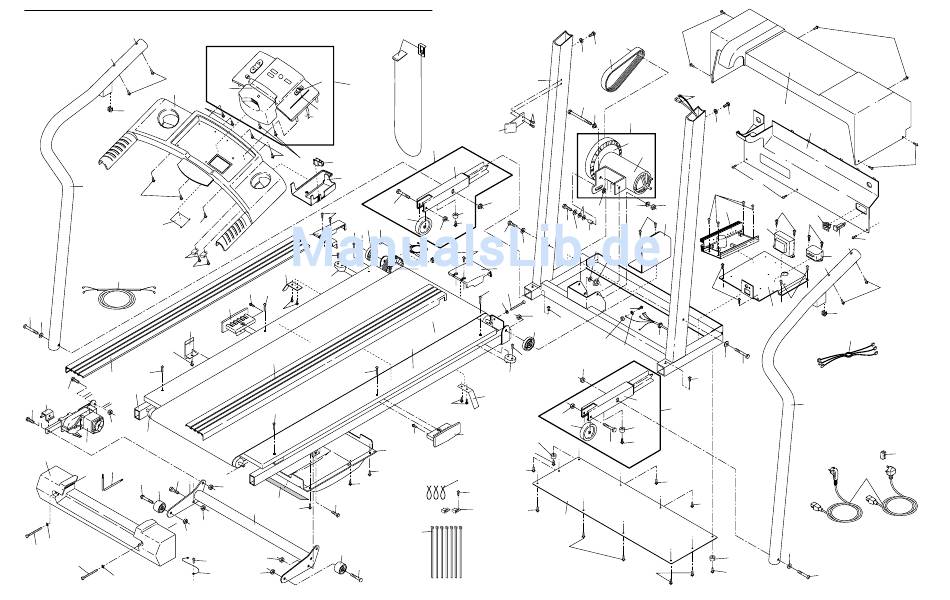 ManualsLib.de