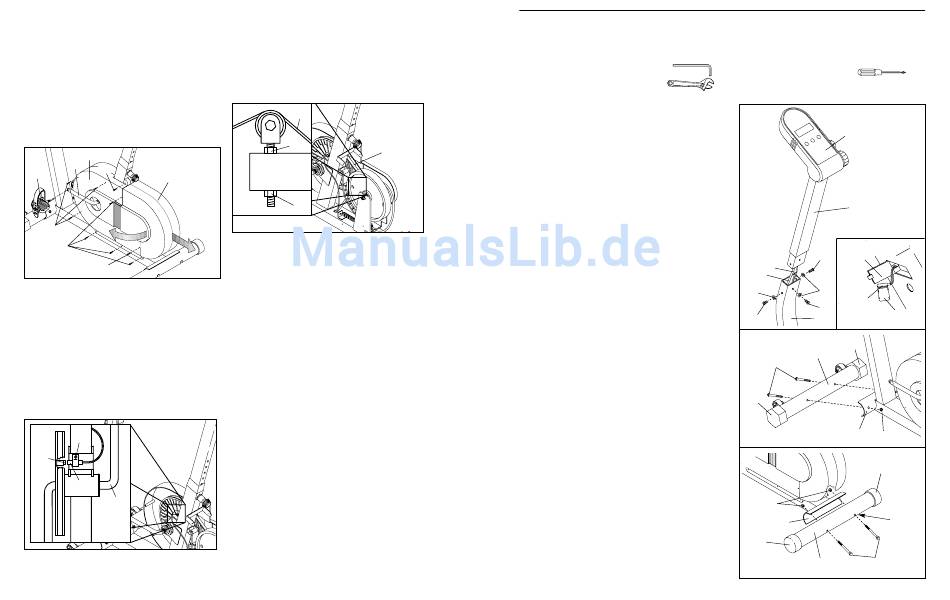 ManualsLib.de