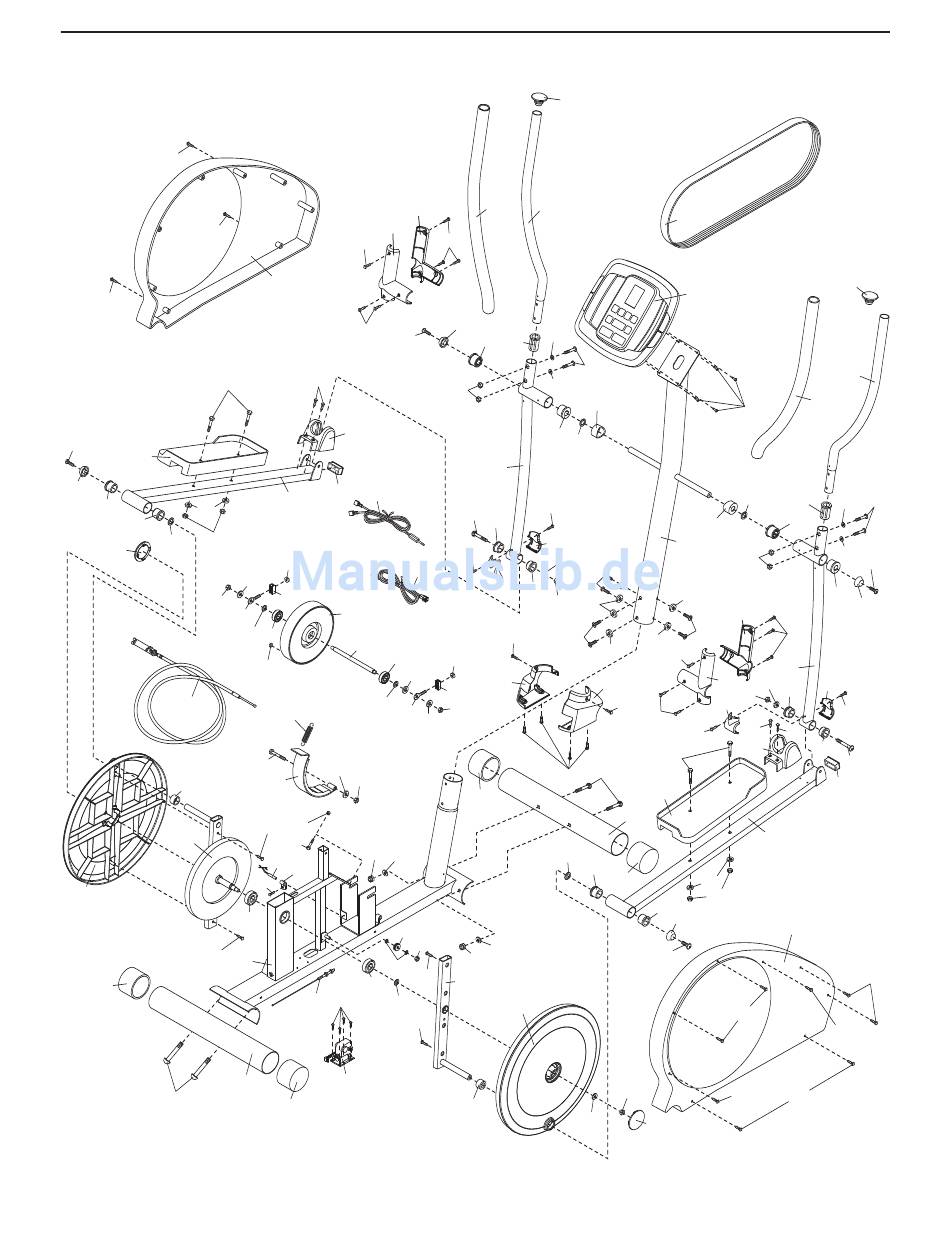 ManualsLib.de