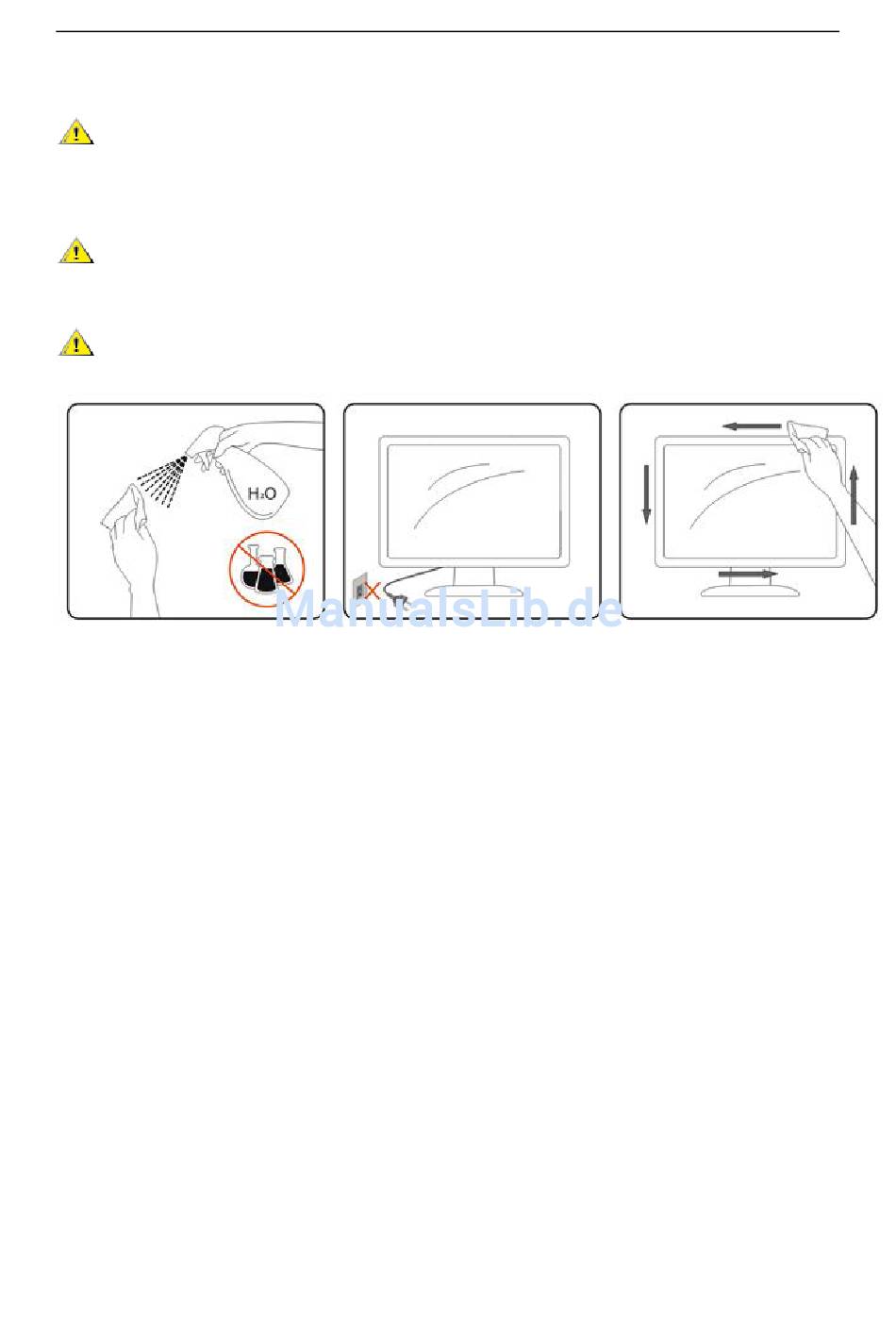 $H_2O$

ManualsLib.de