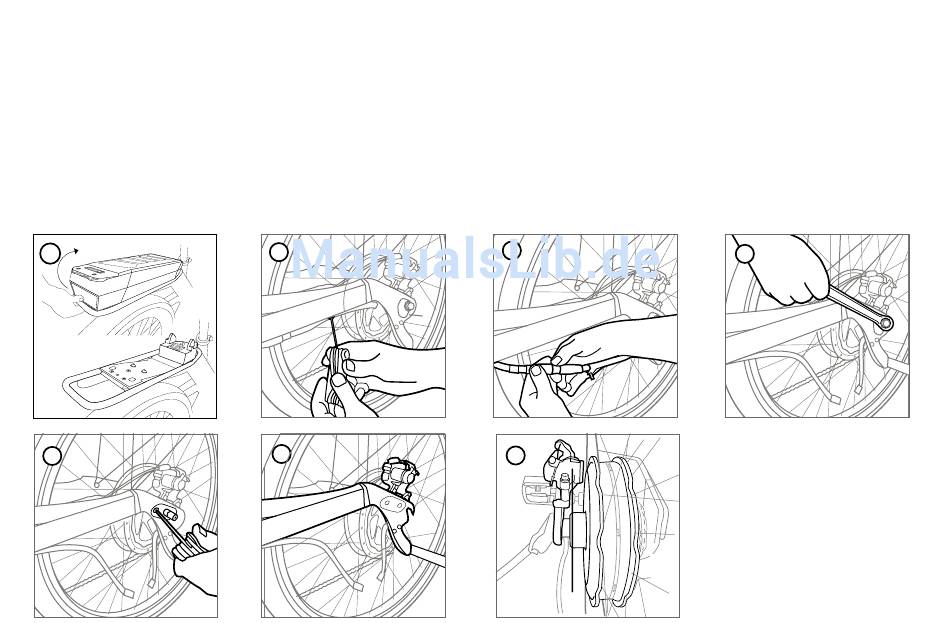 ManualsLib.de