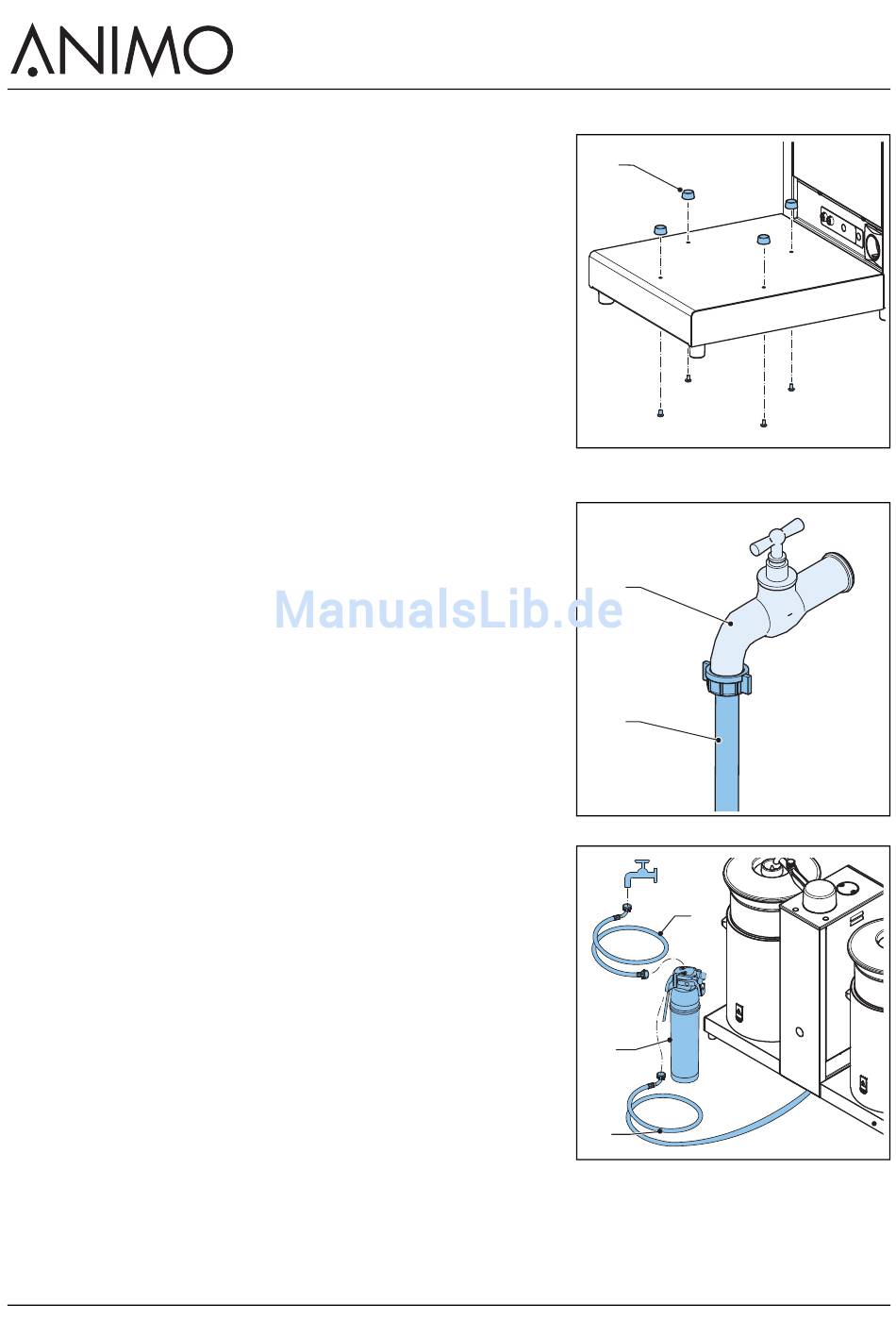 ANIMO

ManualsLib.de