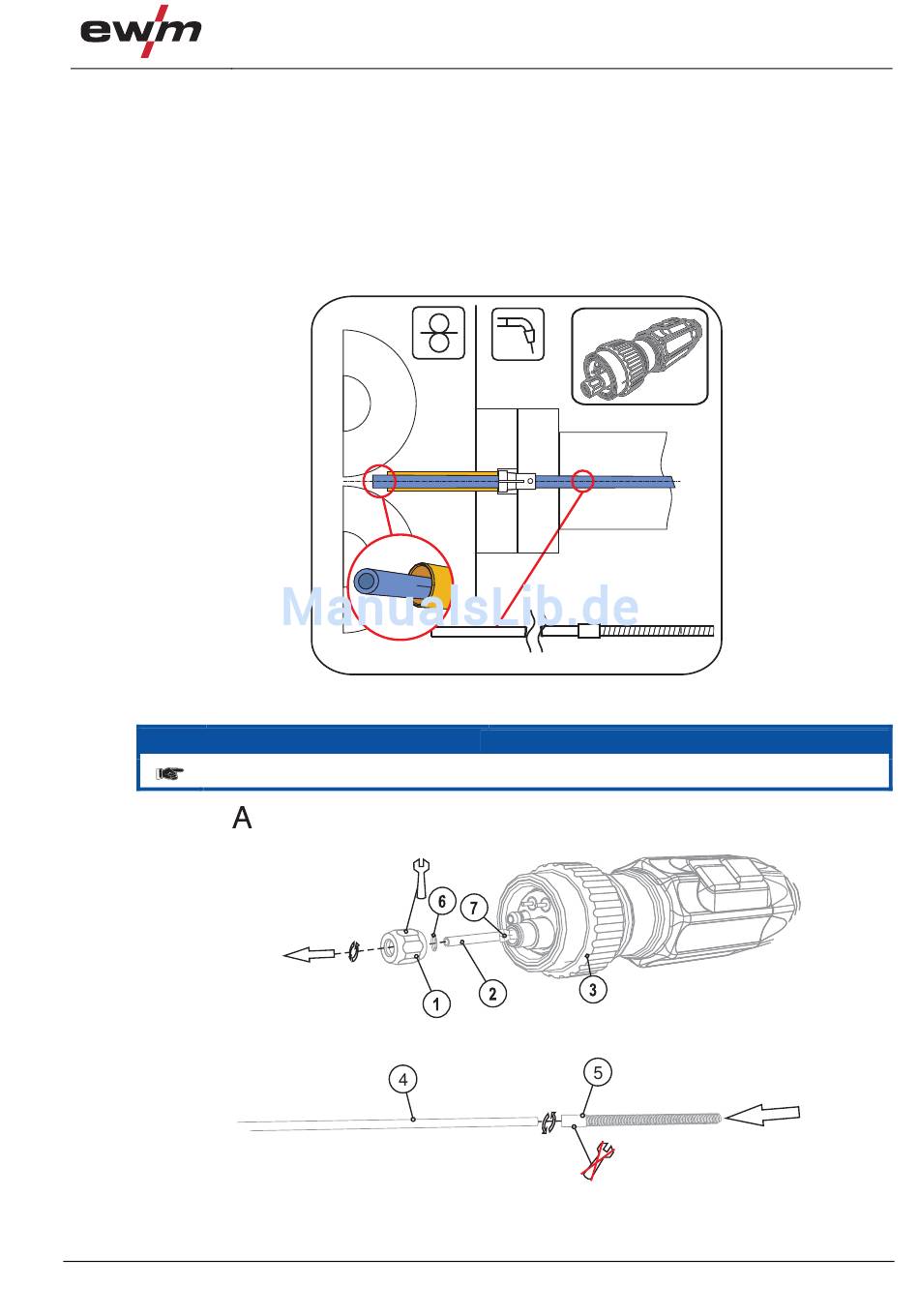 ewm

ManualsLib.de

A

6
7
1
2
3

4
5