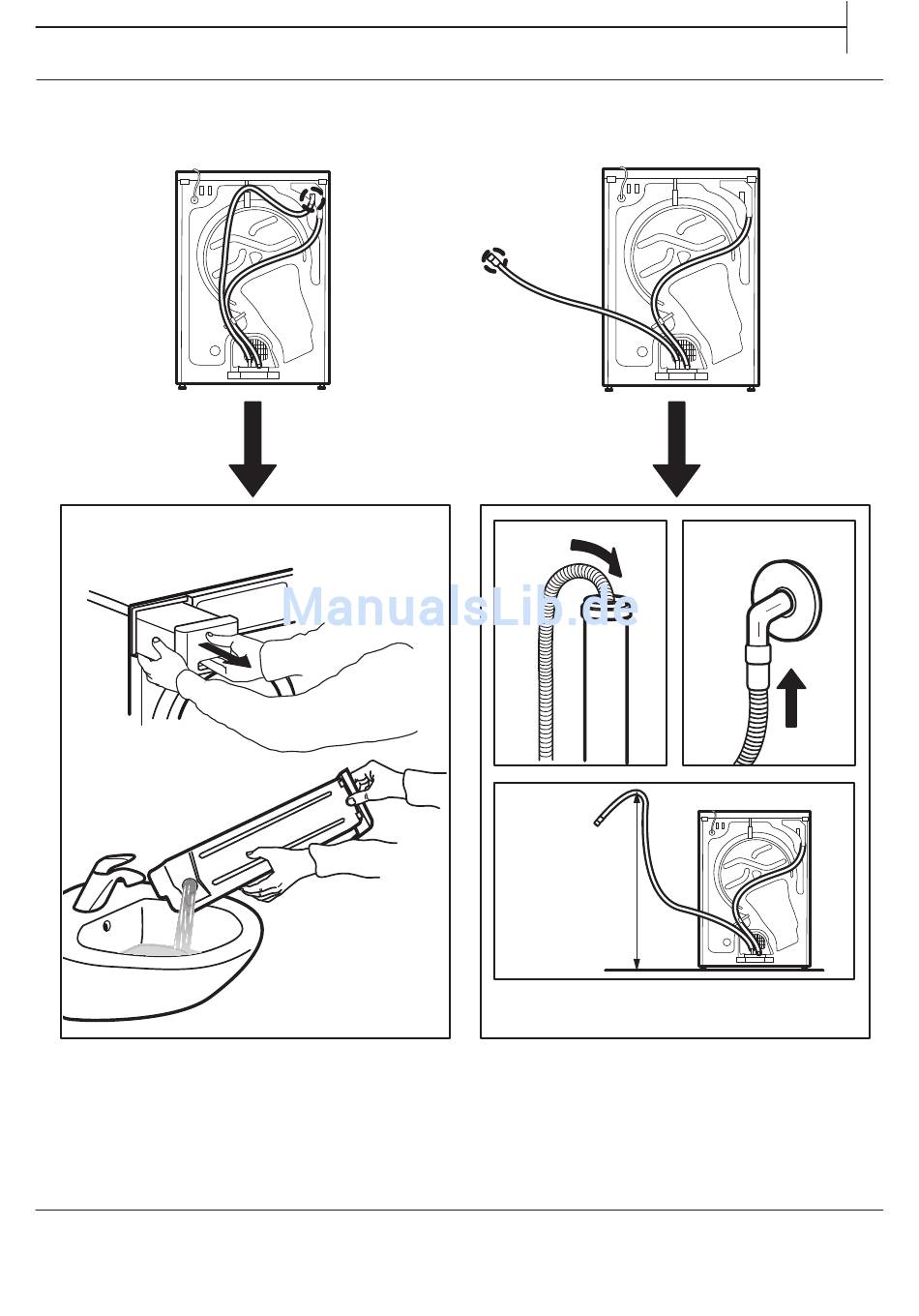 ManualsLib.de