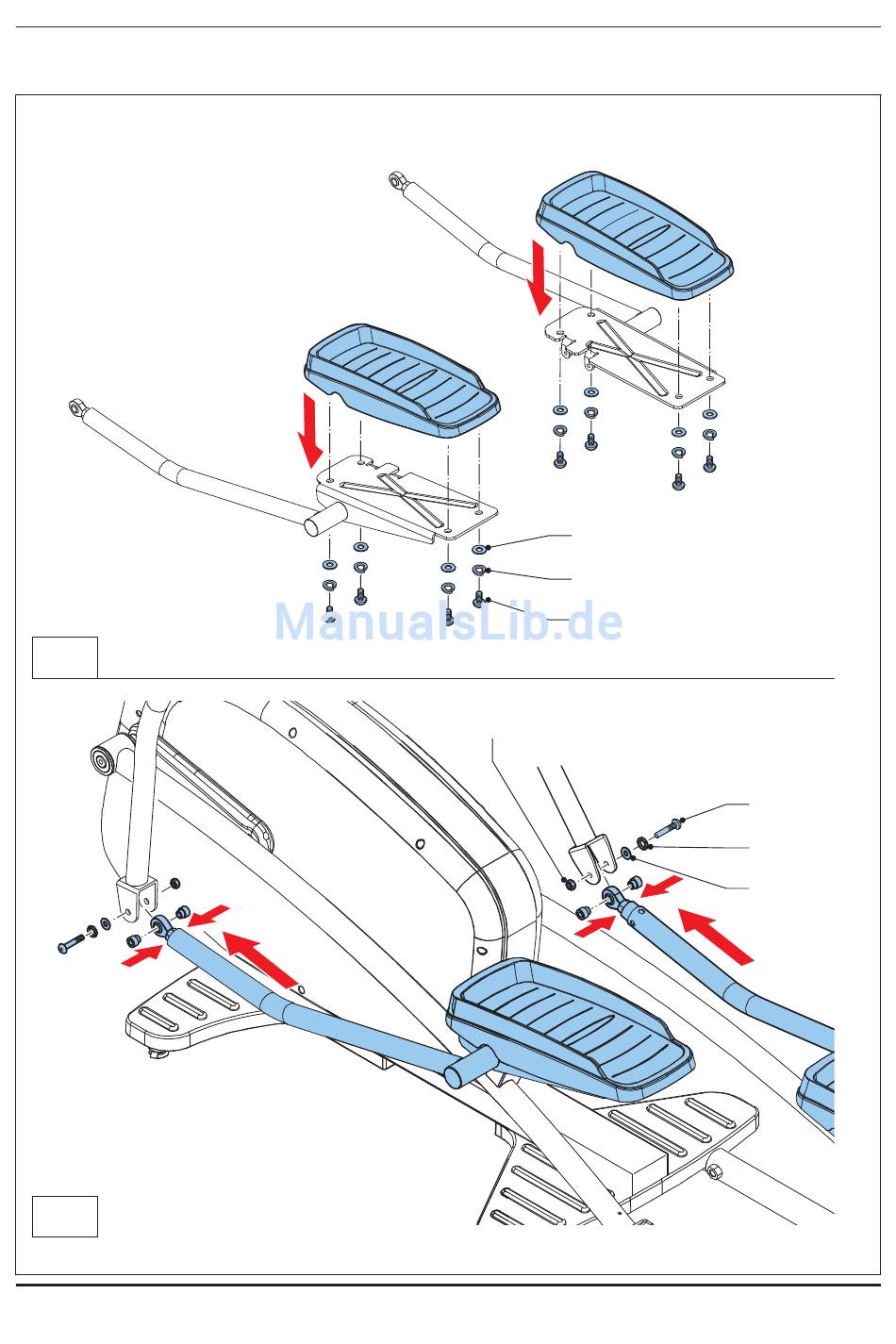 ManualsLib.de