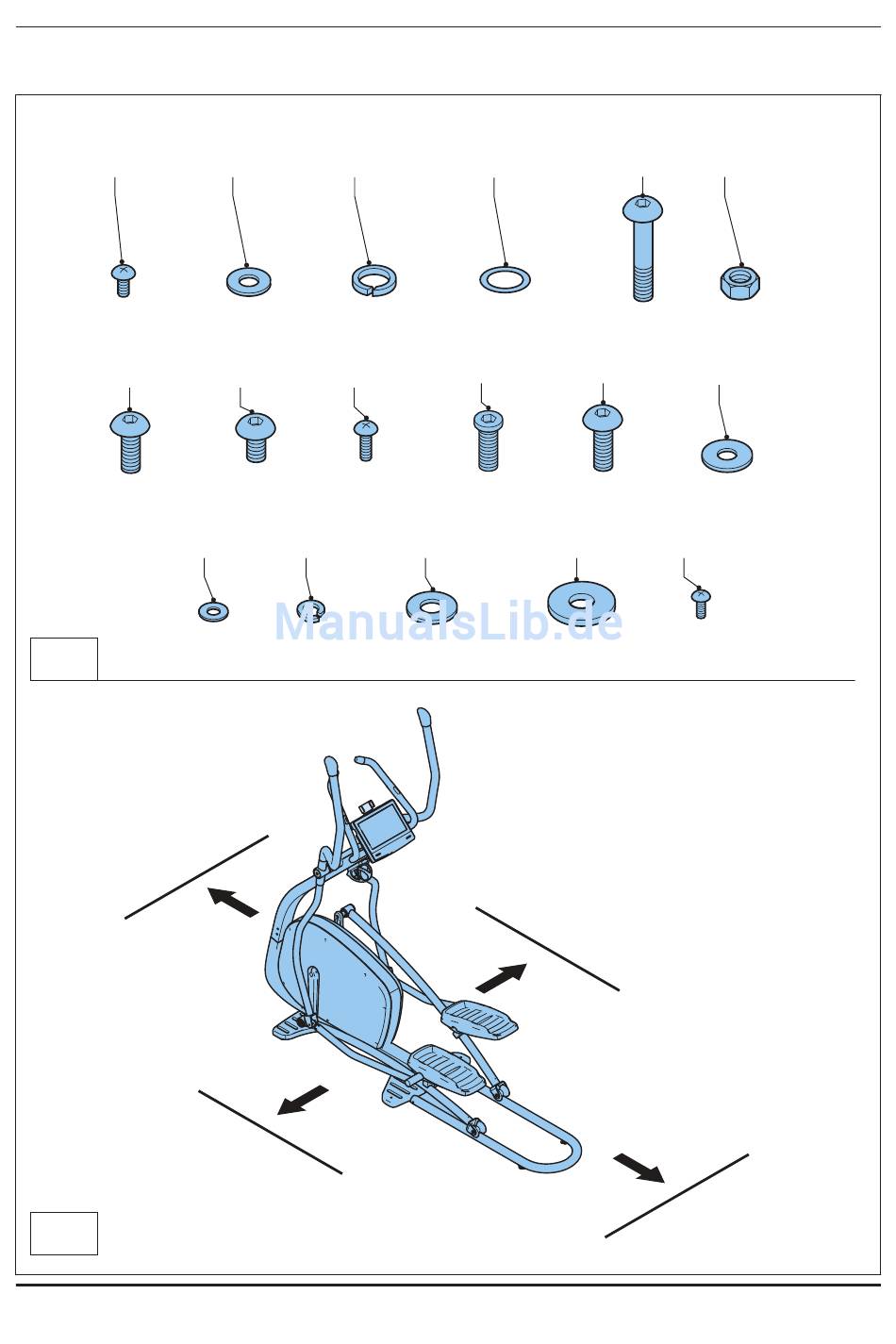 ManualsLib.de