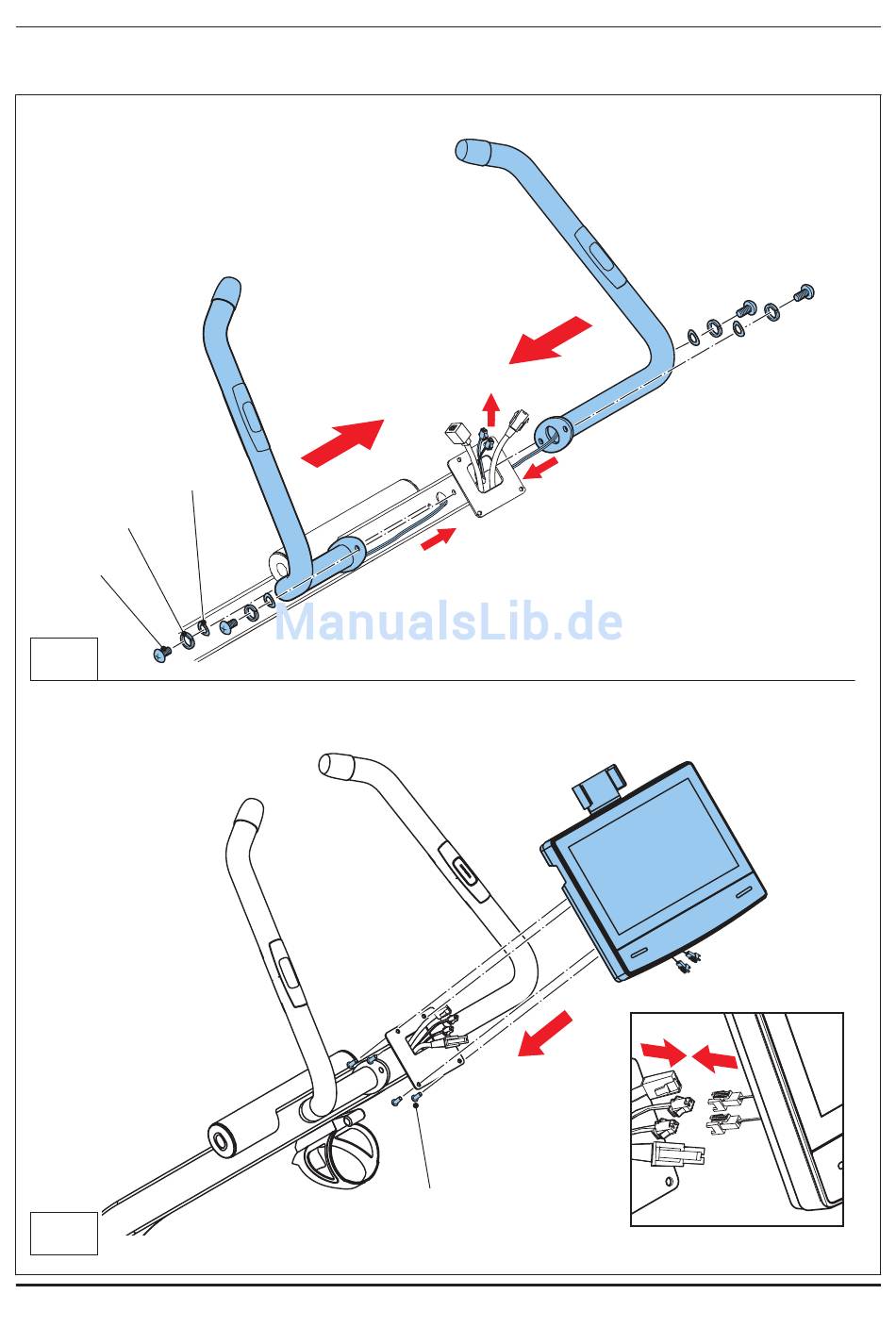 ManualsLib.de