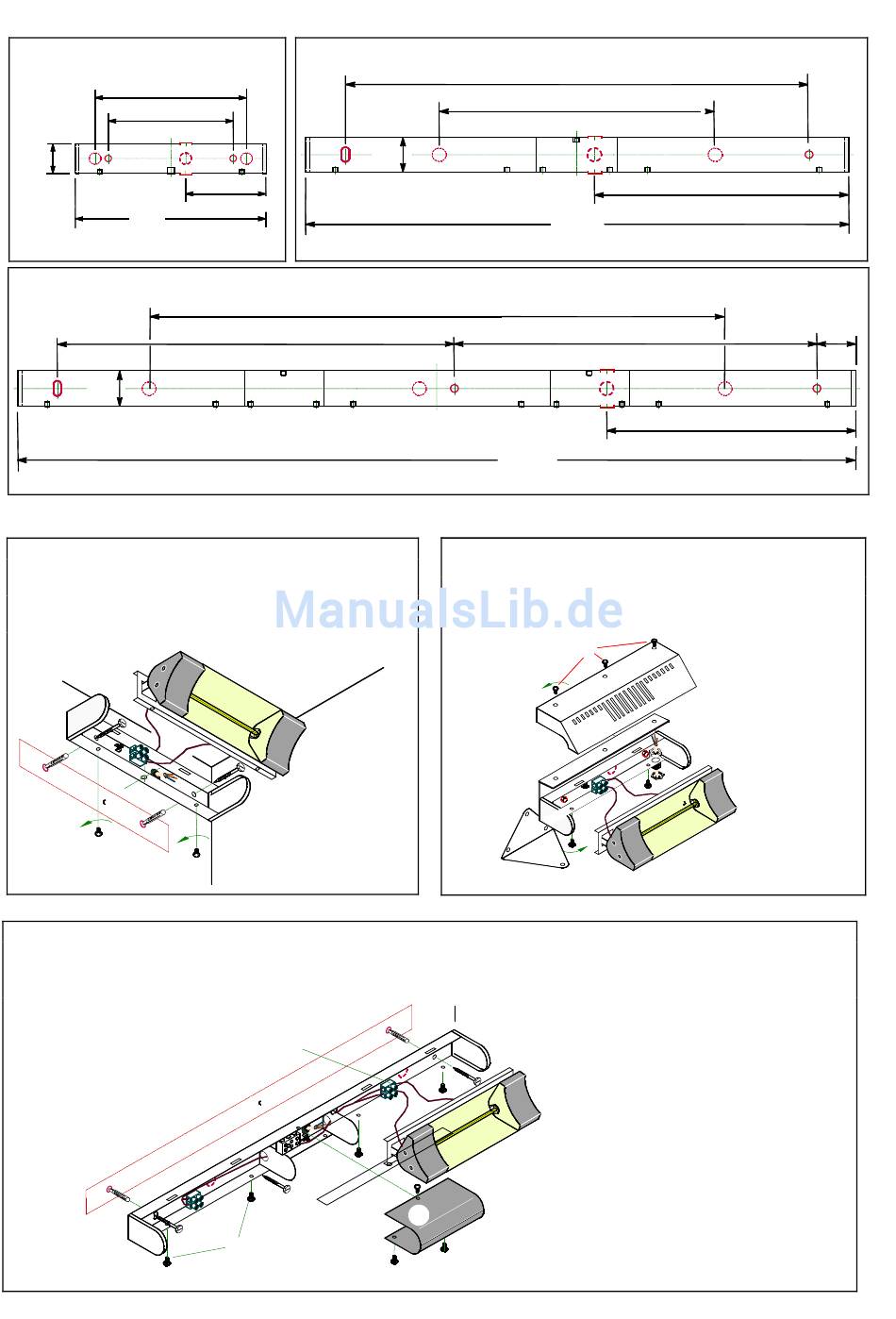 ManualsLib.de