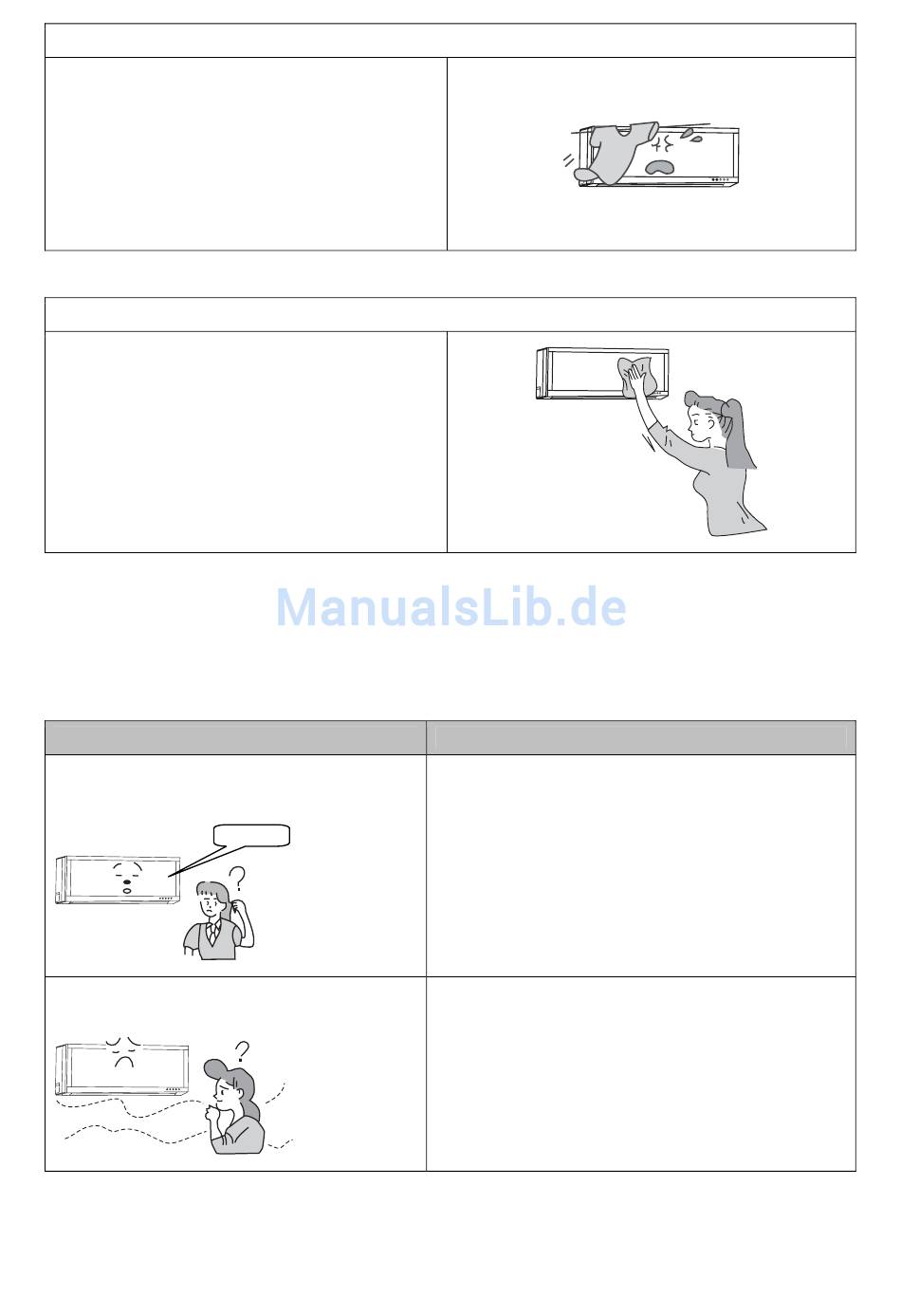 ManualsLib.de