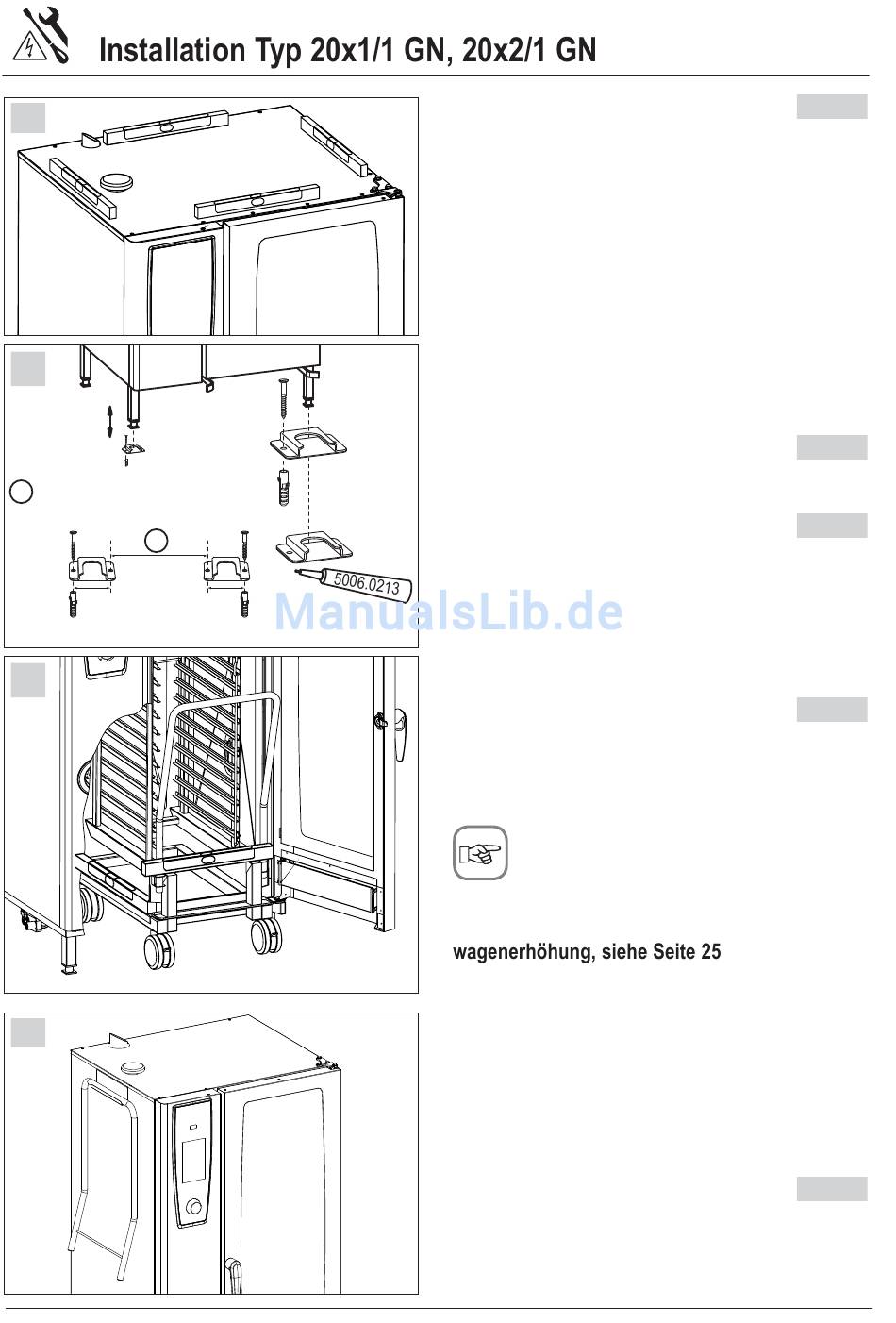 Installation Typ 20x1/1 GN, 20x2/1 GN

5006.0213

ManualsLib.de

wagenerhöhung, siehe Seite 25