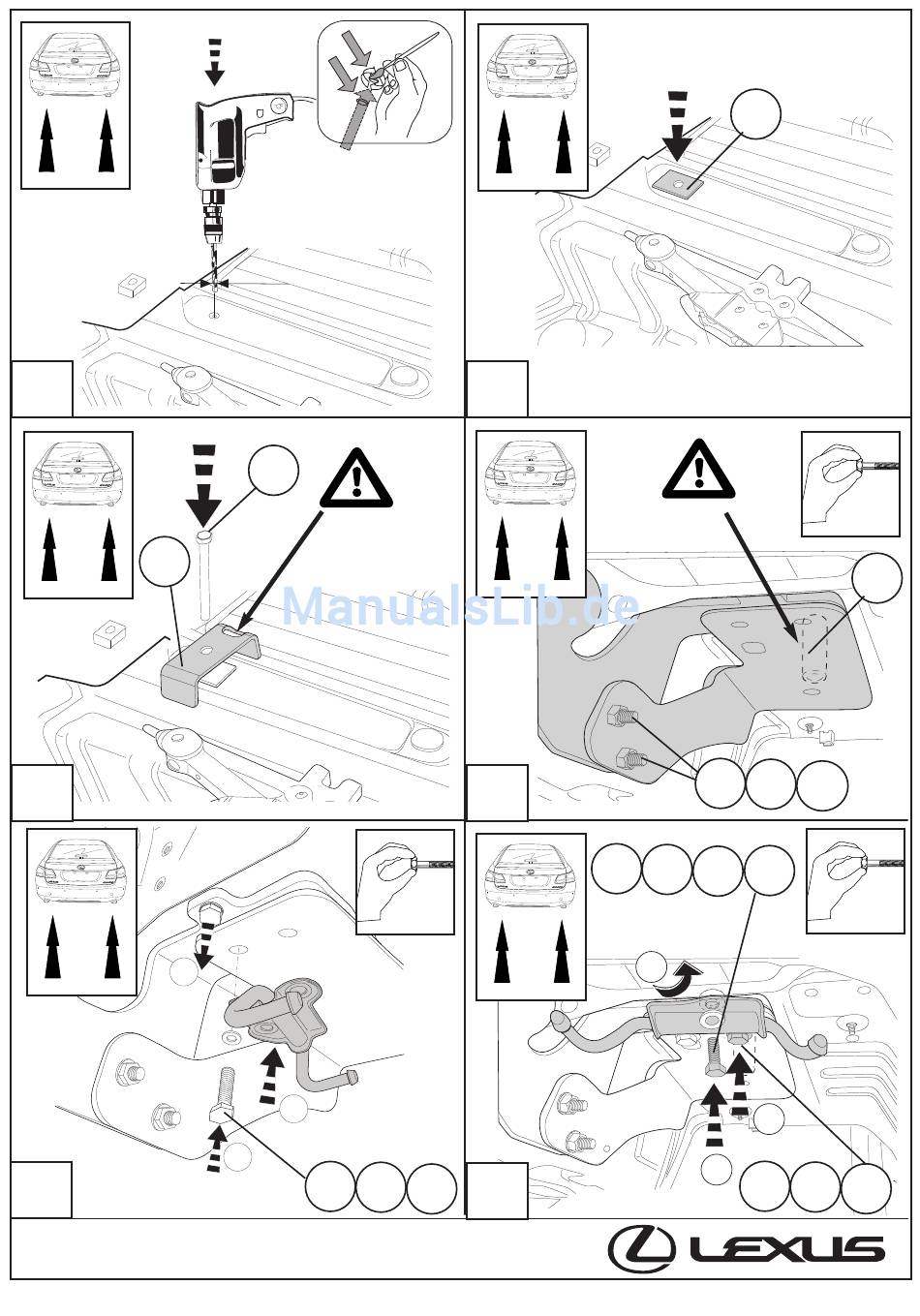 ManualsLib.de

LEXUS