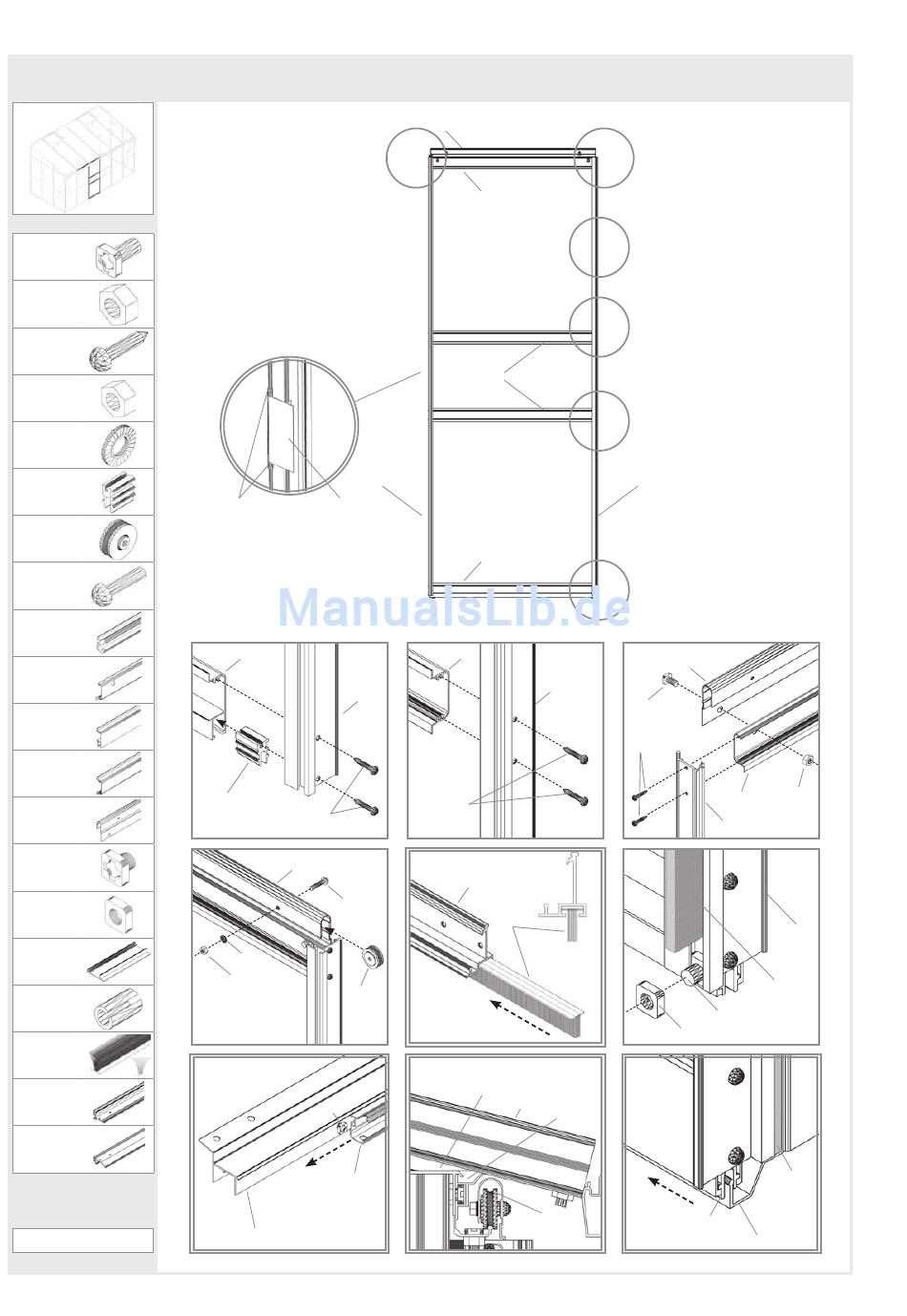 ManualsLib.de