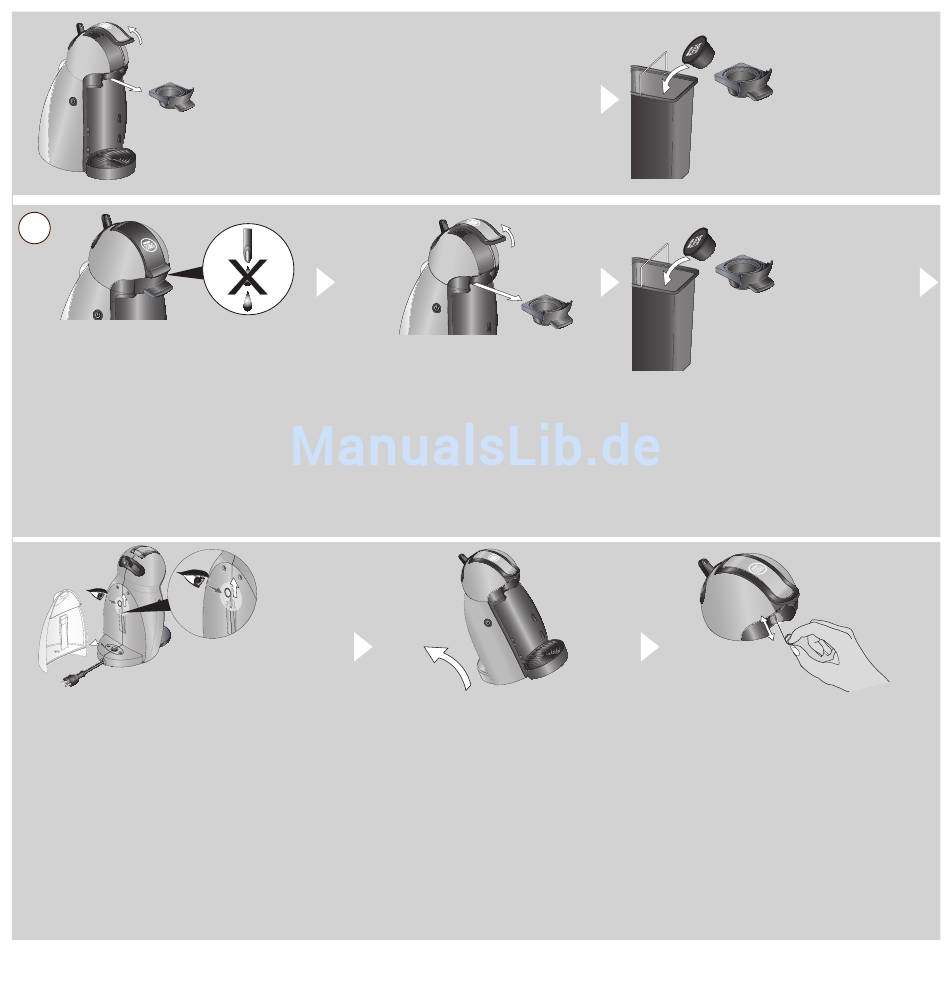 ManualsLib.de