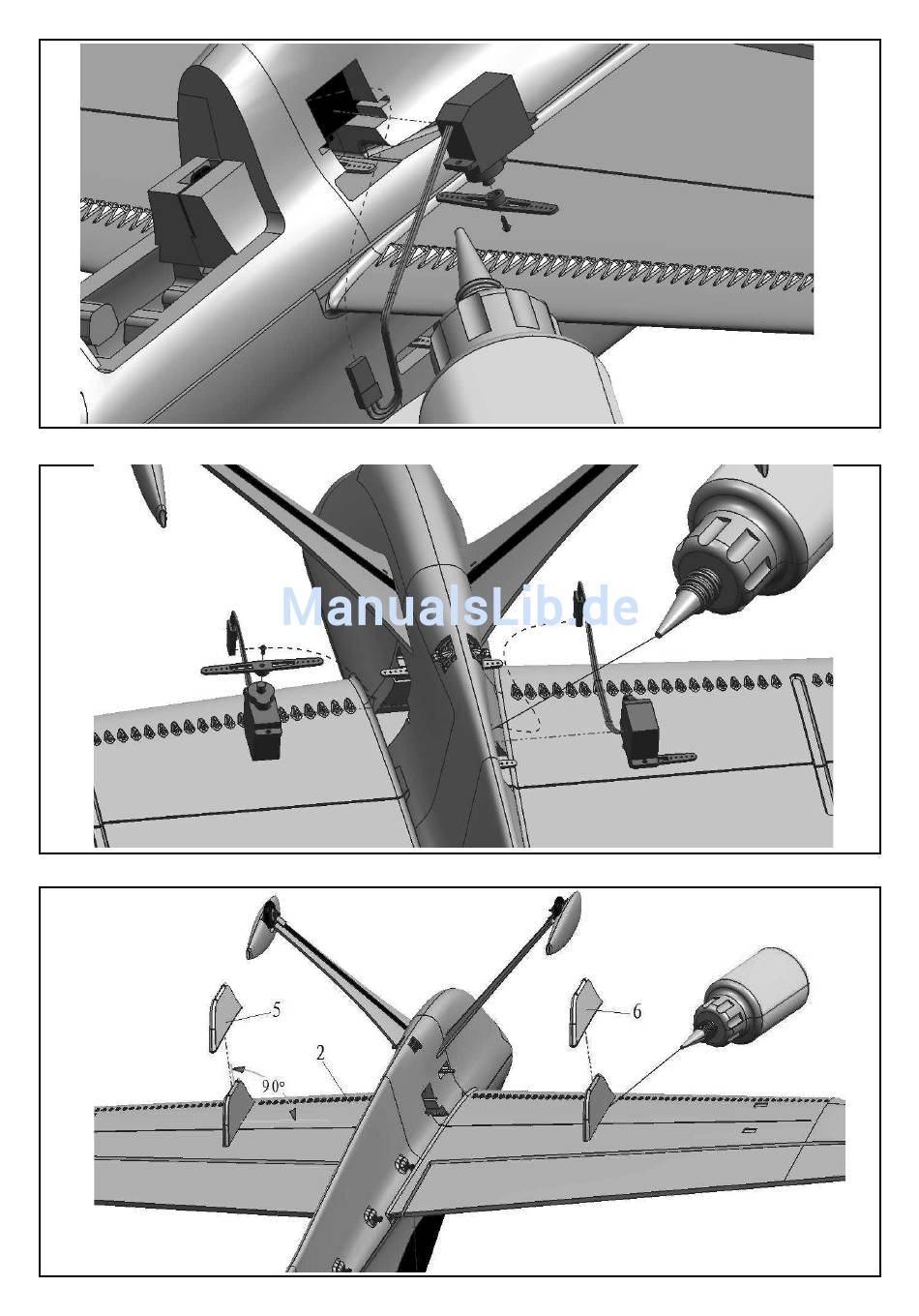 ManualsLib.de

5

6

2

90°