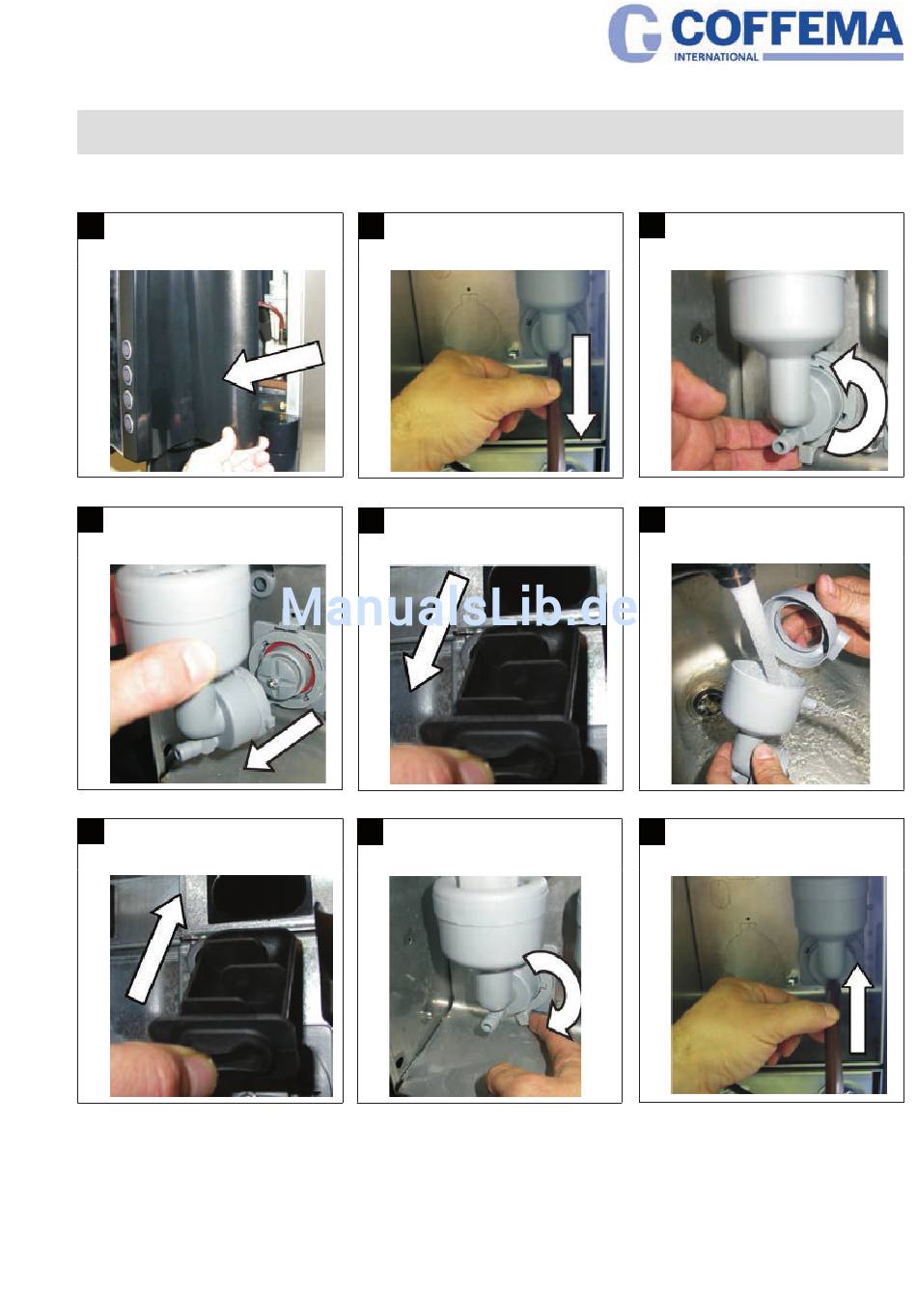 COFFEMA INTERNATIONAL

ManualsLib.de