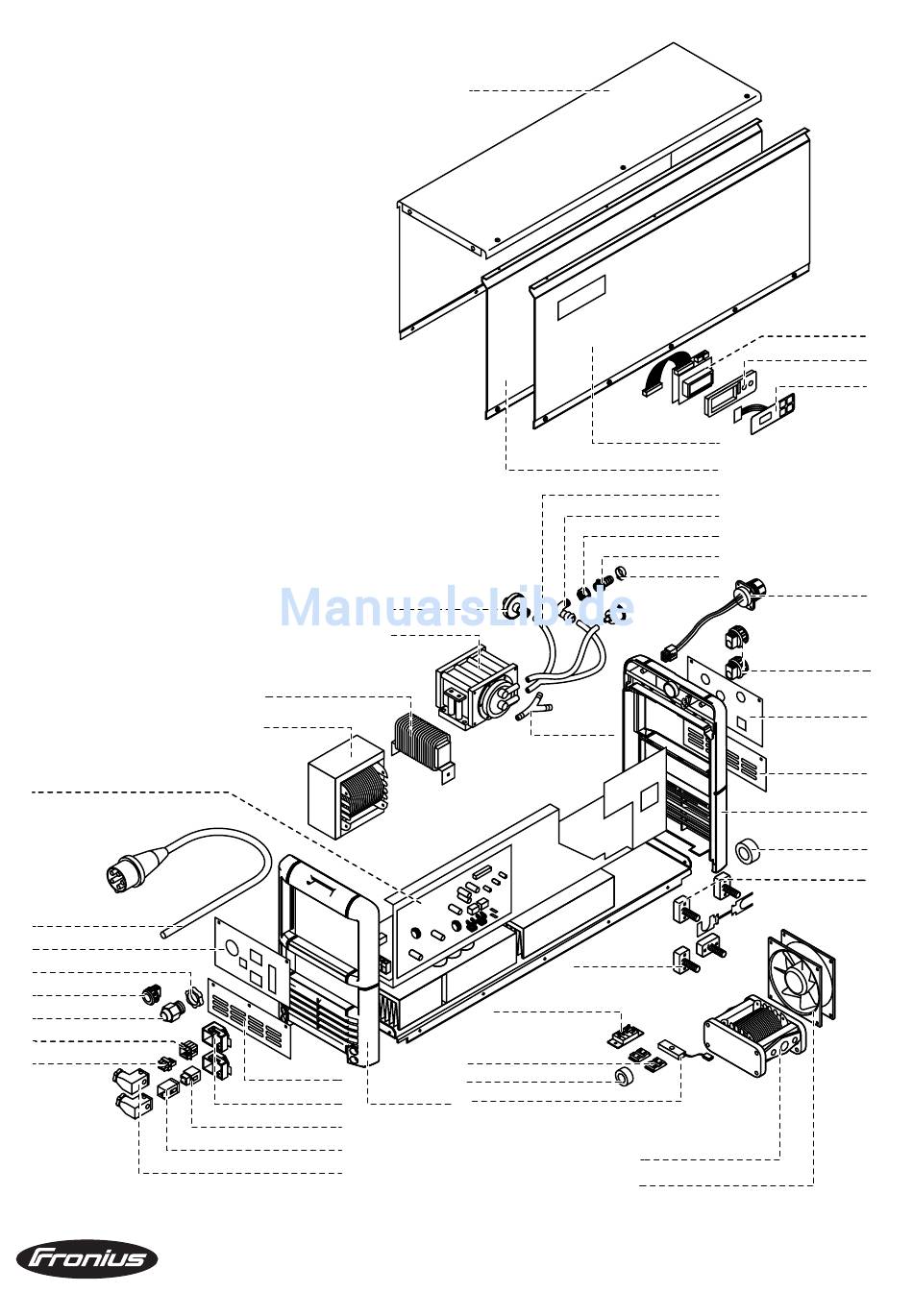 ManualsLib.de

Fronius