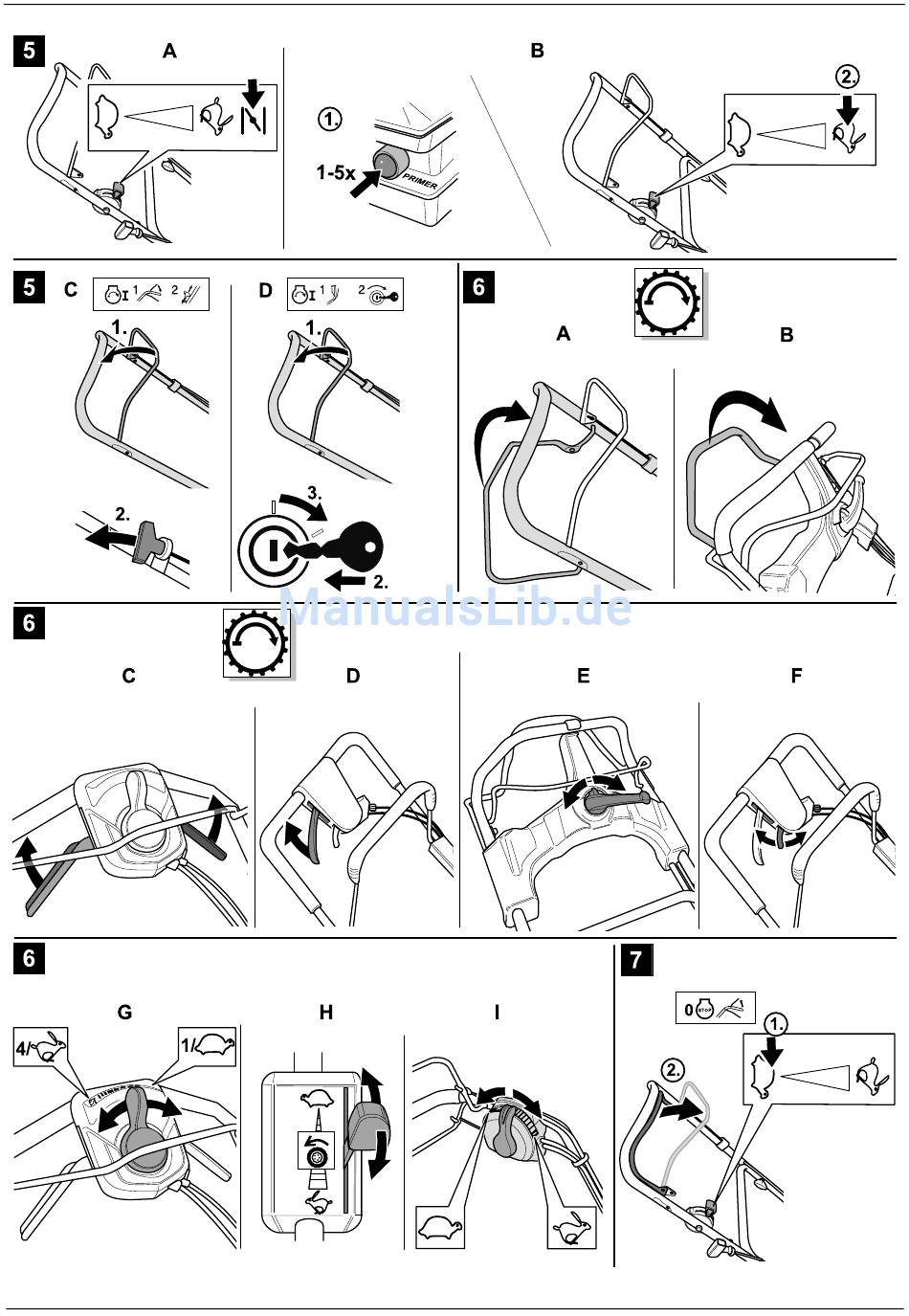 5
A
1.
1-5x
PRIMER
B
2.

5
C
1 2
1.
2.
D
1 2
1.
3.
2.

6
A
B

ManualsLib.de

6
C
D
E
F

6
G
4/
1/
H
I

7
0 STOP
1.
2.