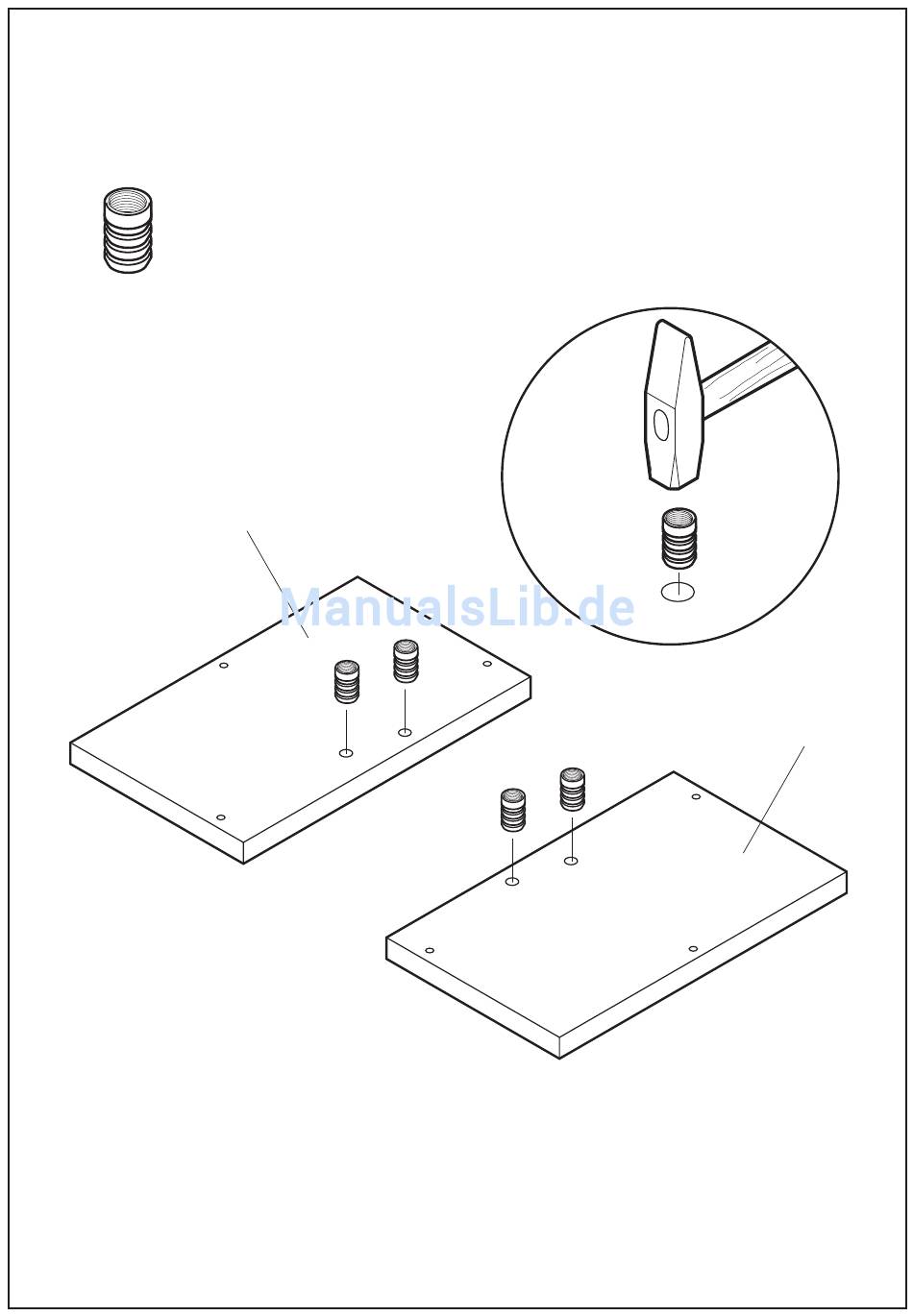 ManualsLib.de