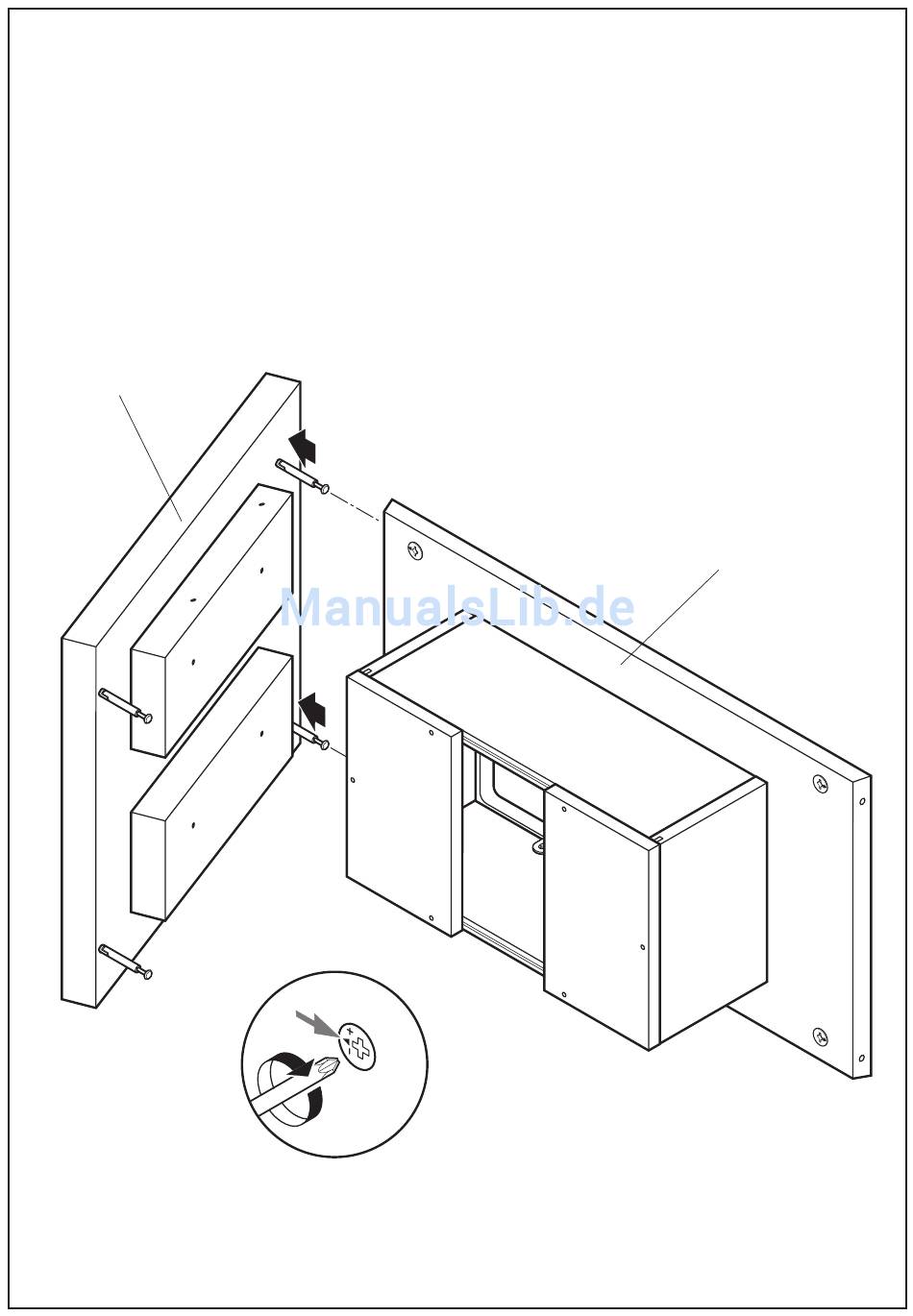 ManualsLib.de