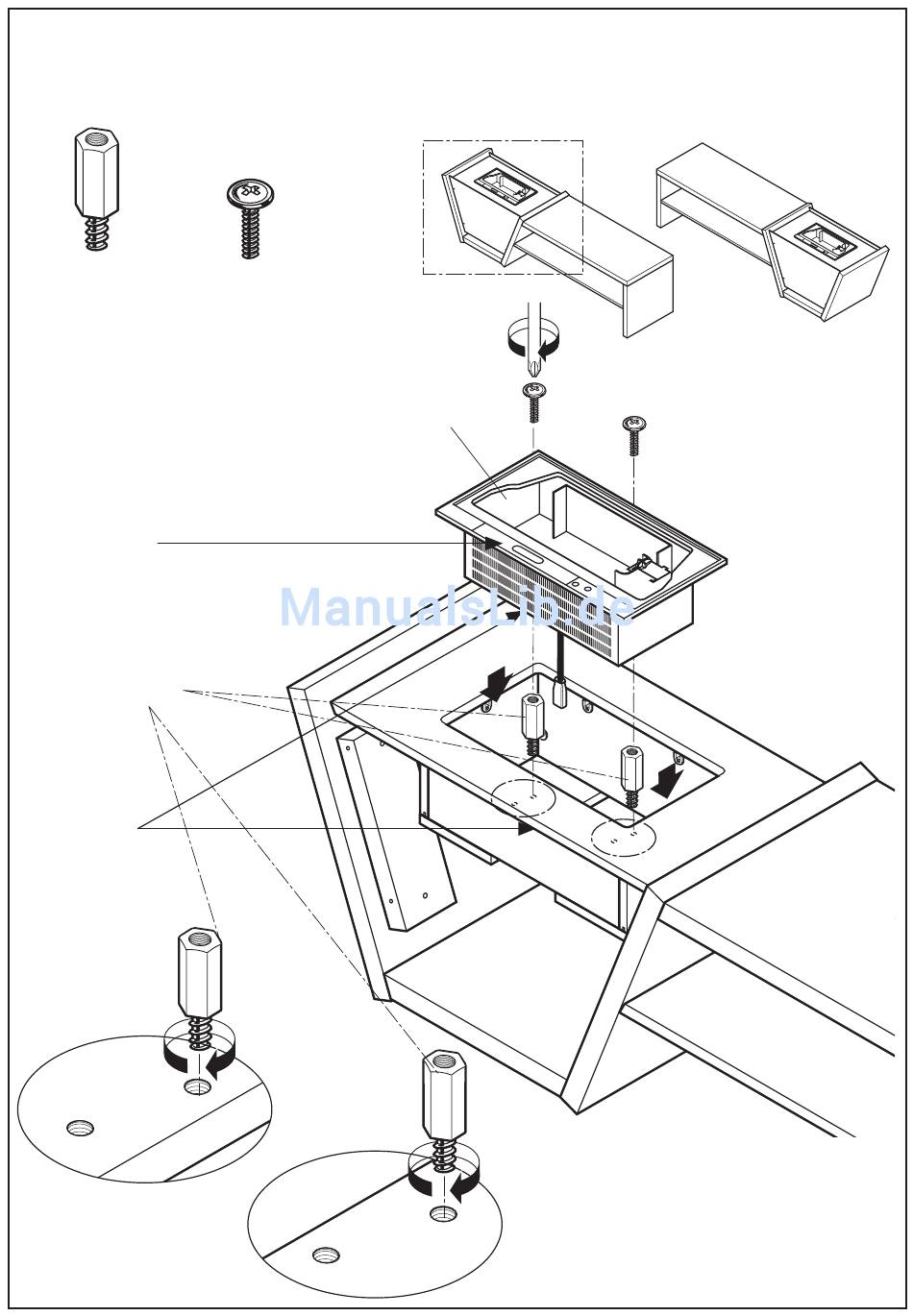 ManualsLib.de