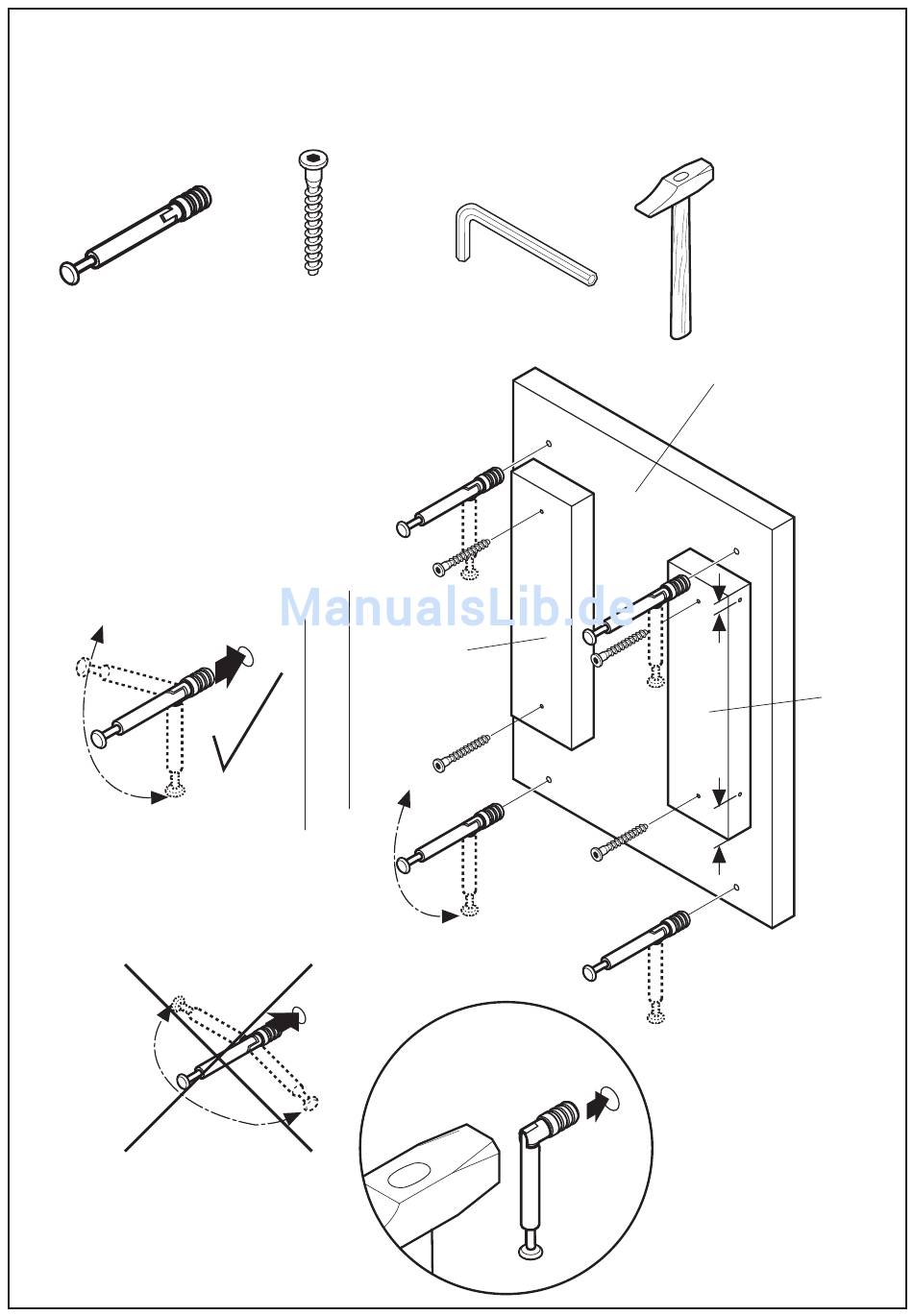 ManualsLib.de