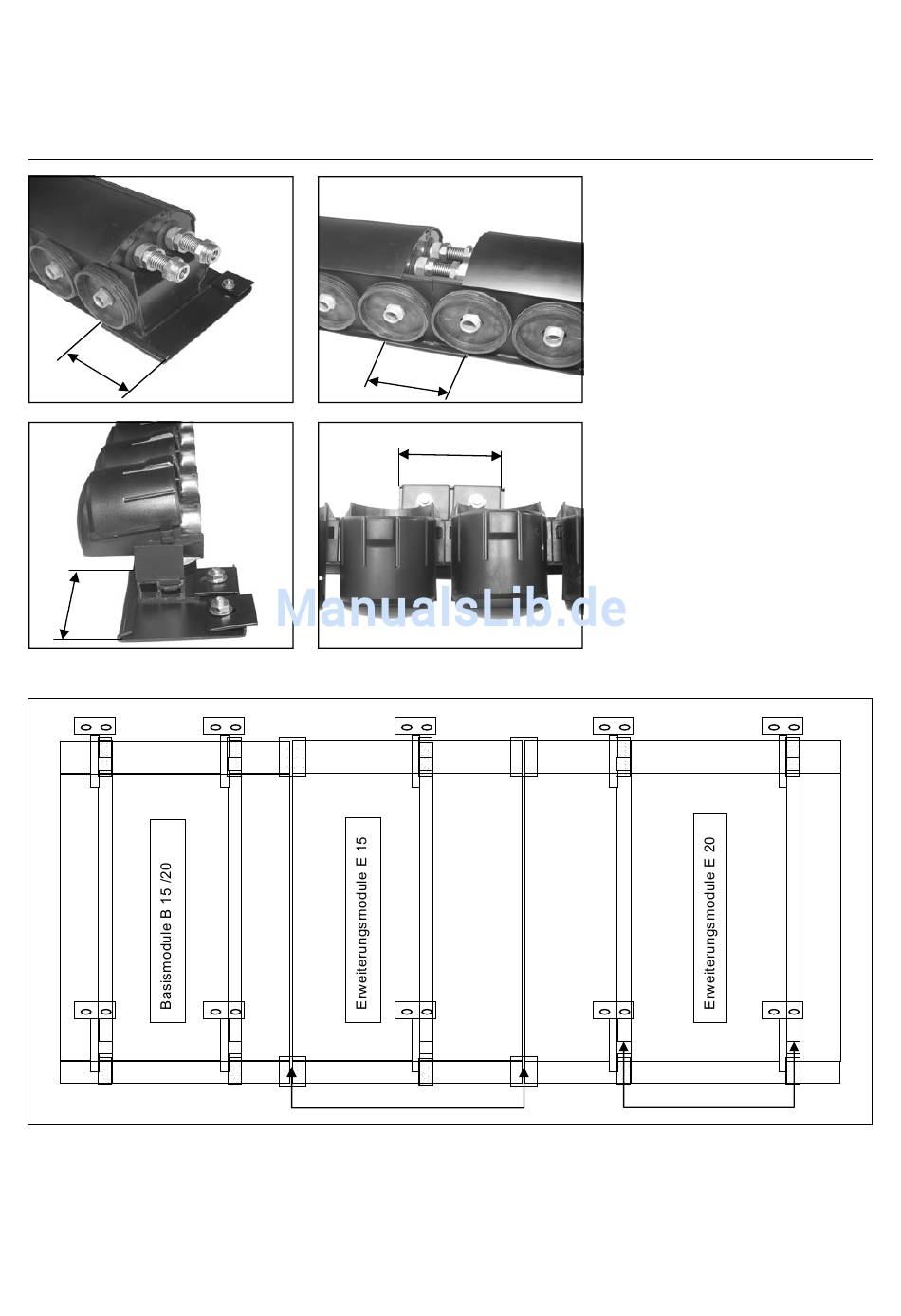 ManualsLib.de

Basismodule B 15 /20

Erweiterungsmodule E 15

Erweiterungsmodule E 20