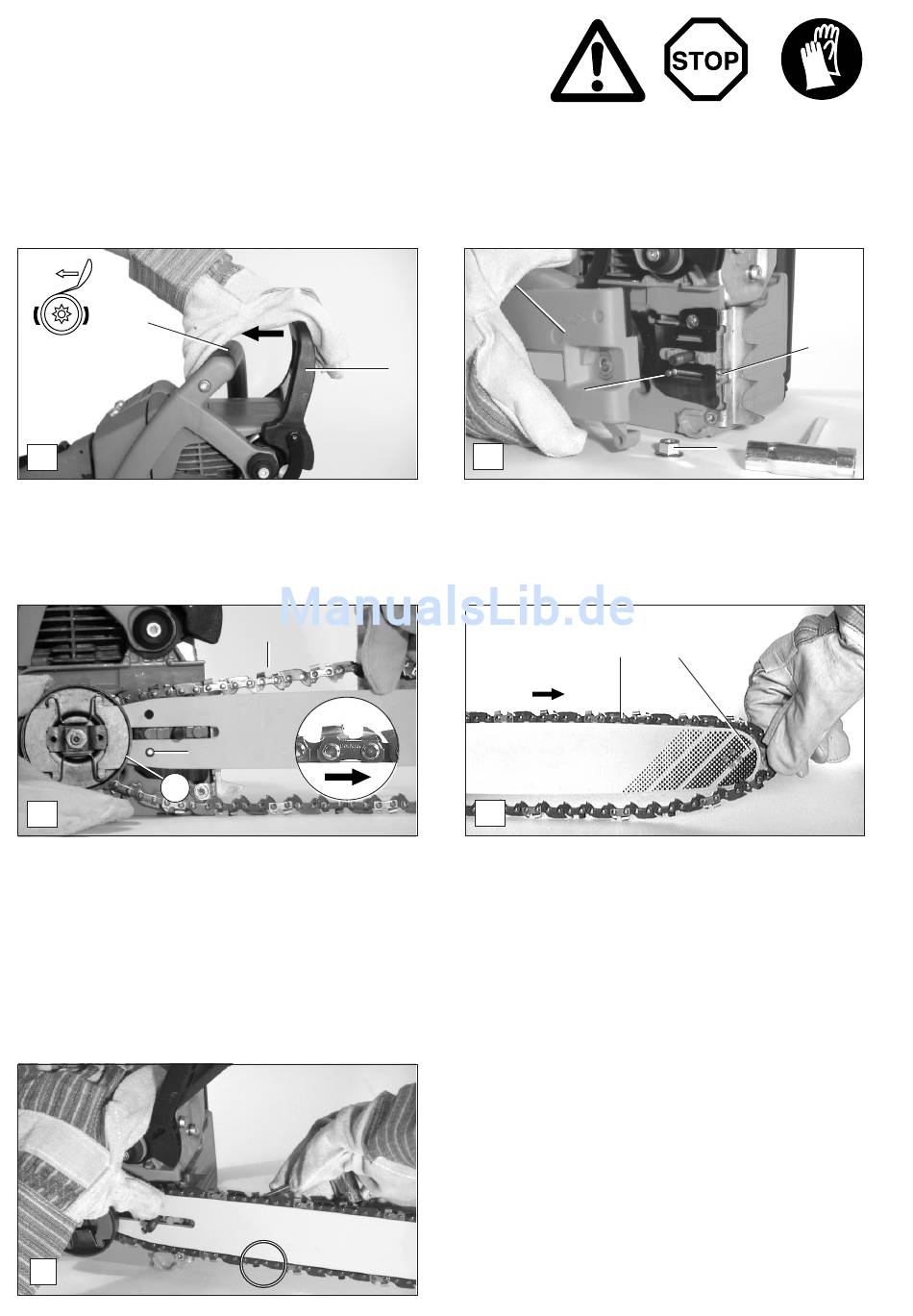 STOP

ManualsLib.de