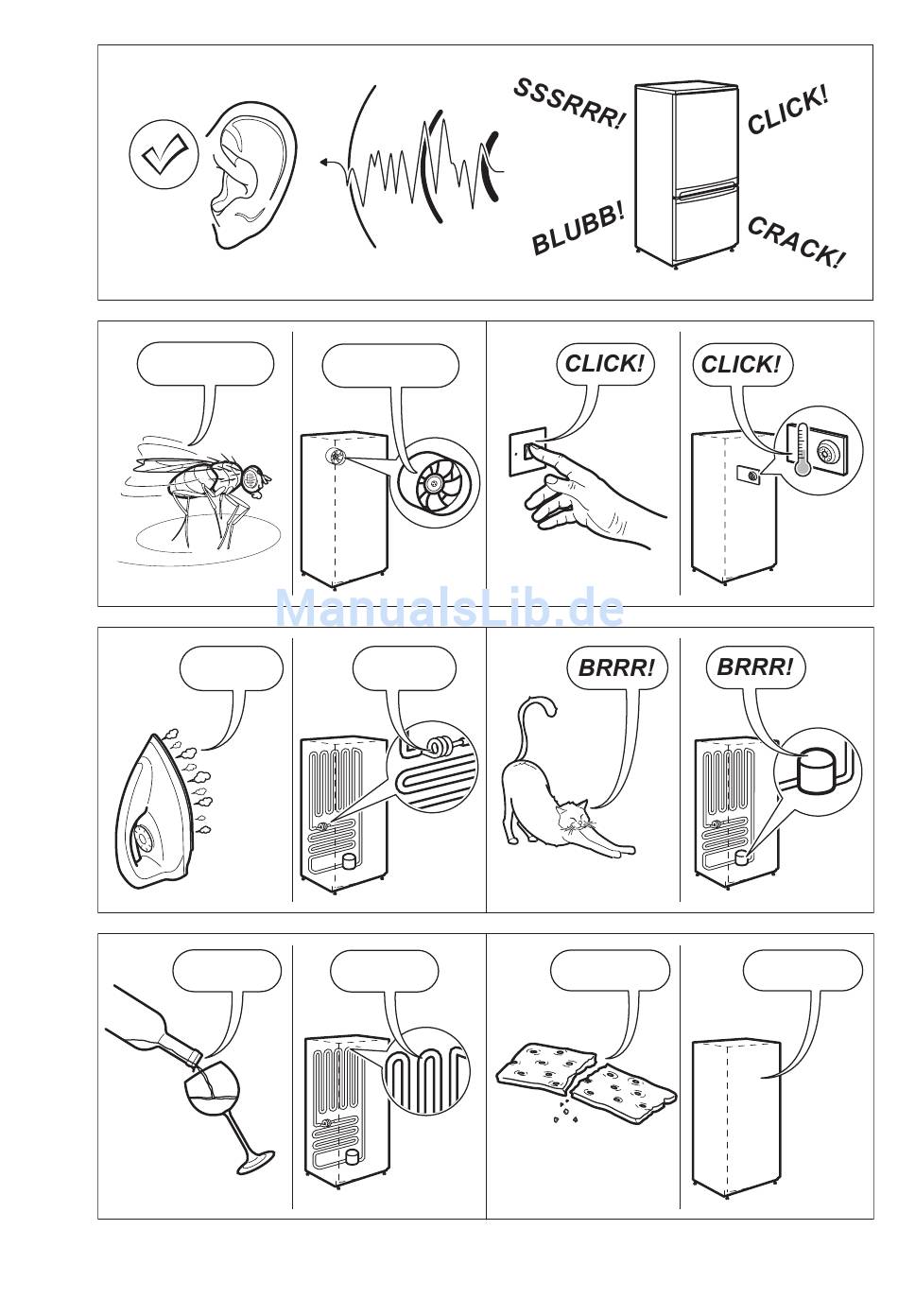 SSSRRR!

CLICK!

BLUBB!

CRACK!

CLICK!

CLICK!

ManualsLib.de

BRRR!

BRRR!