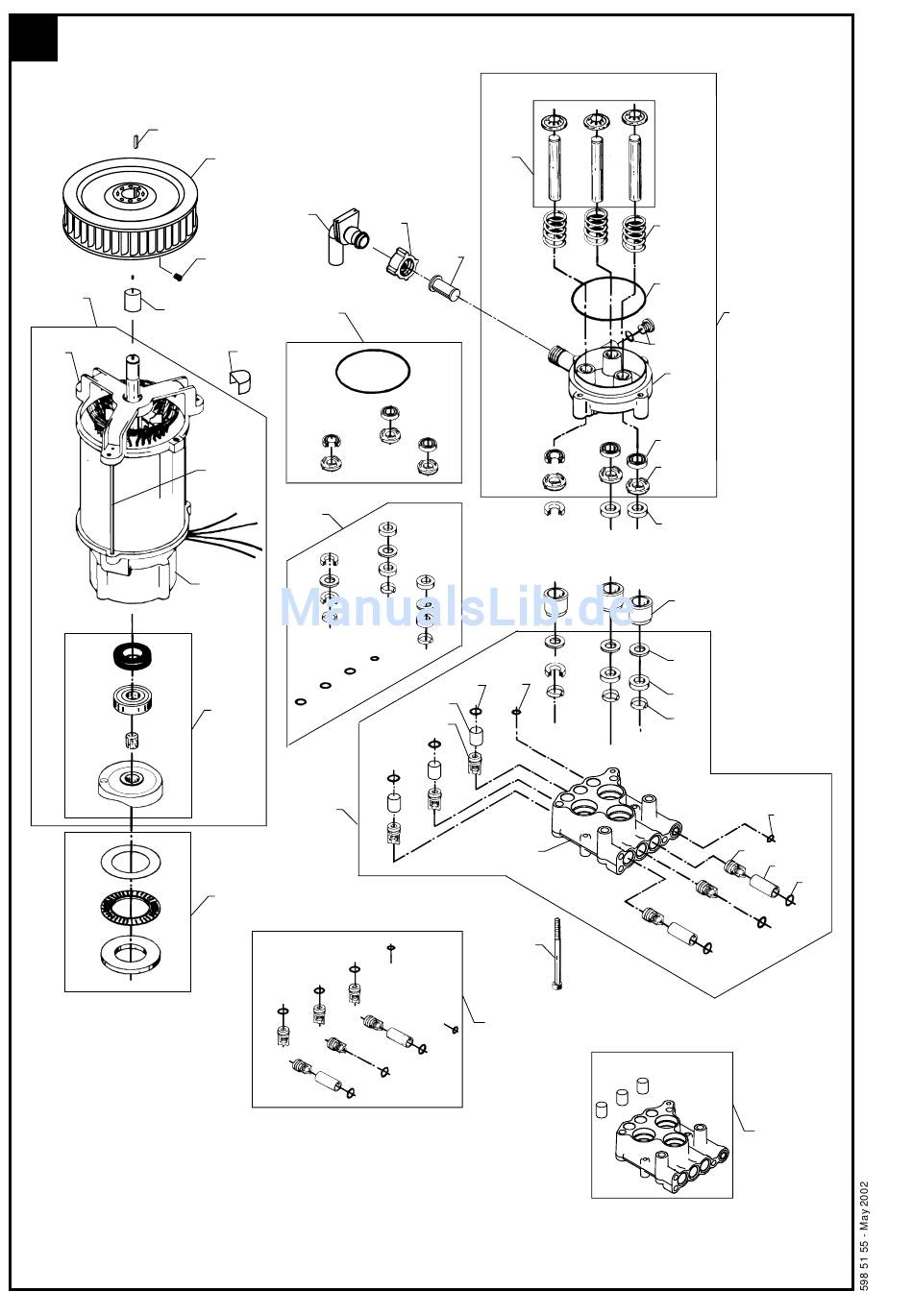 ManualsLib.de

598 51 55 - May 2002