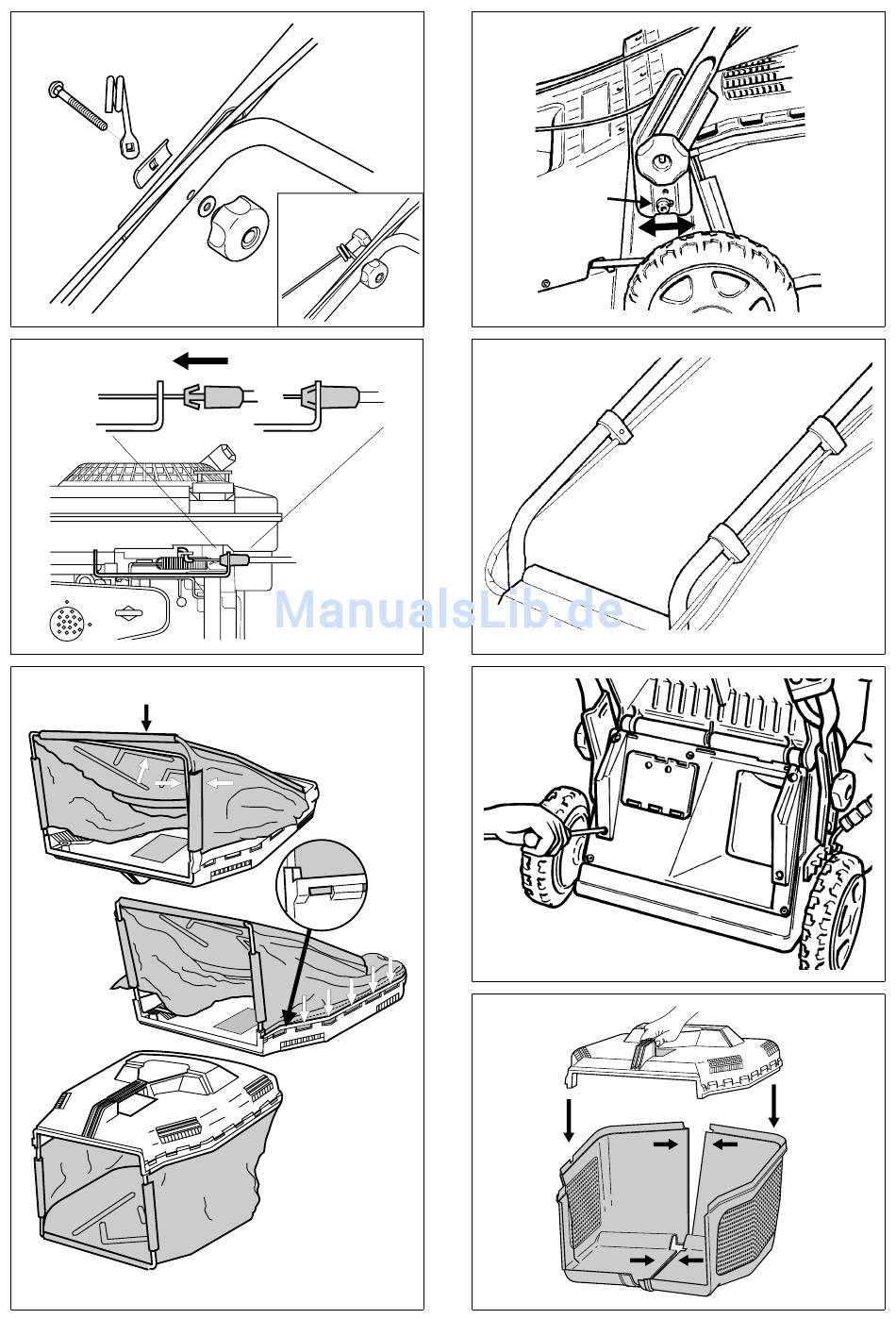 ManualsLib.de