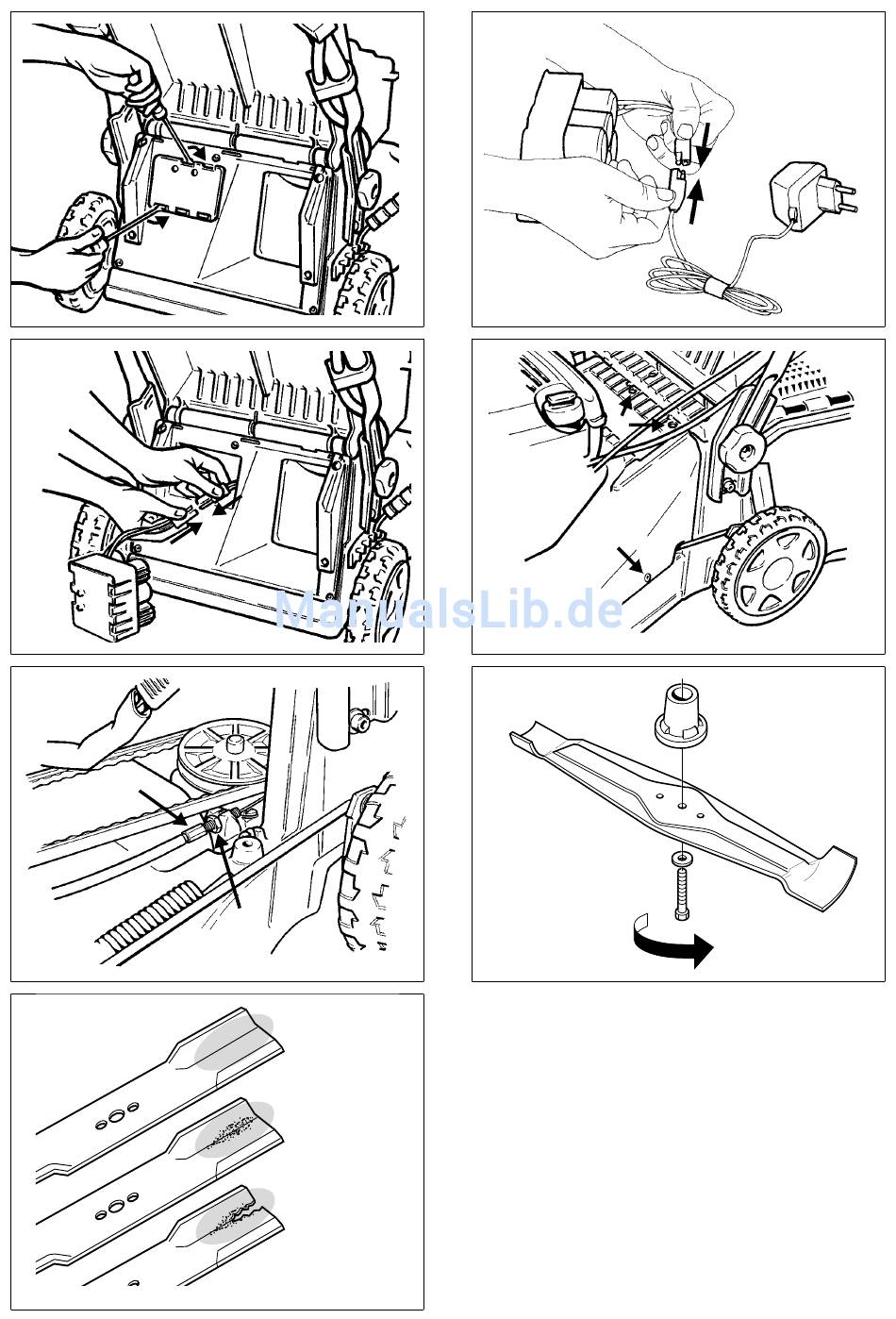 ManualsLib.de