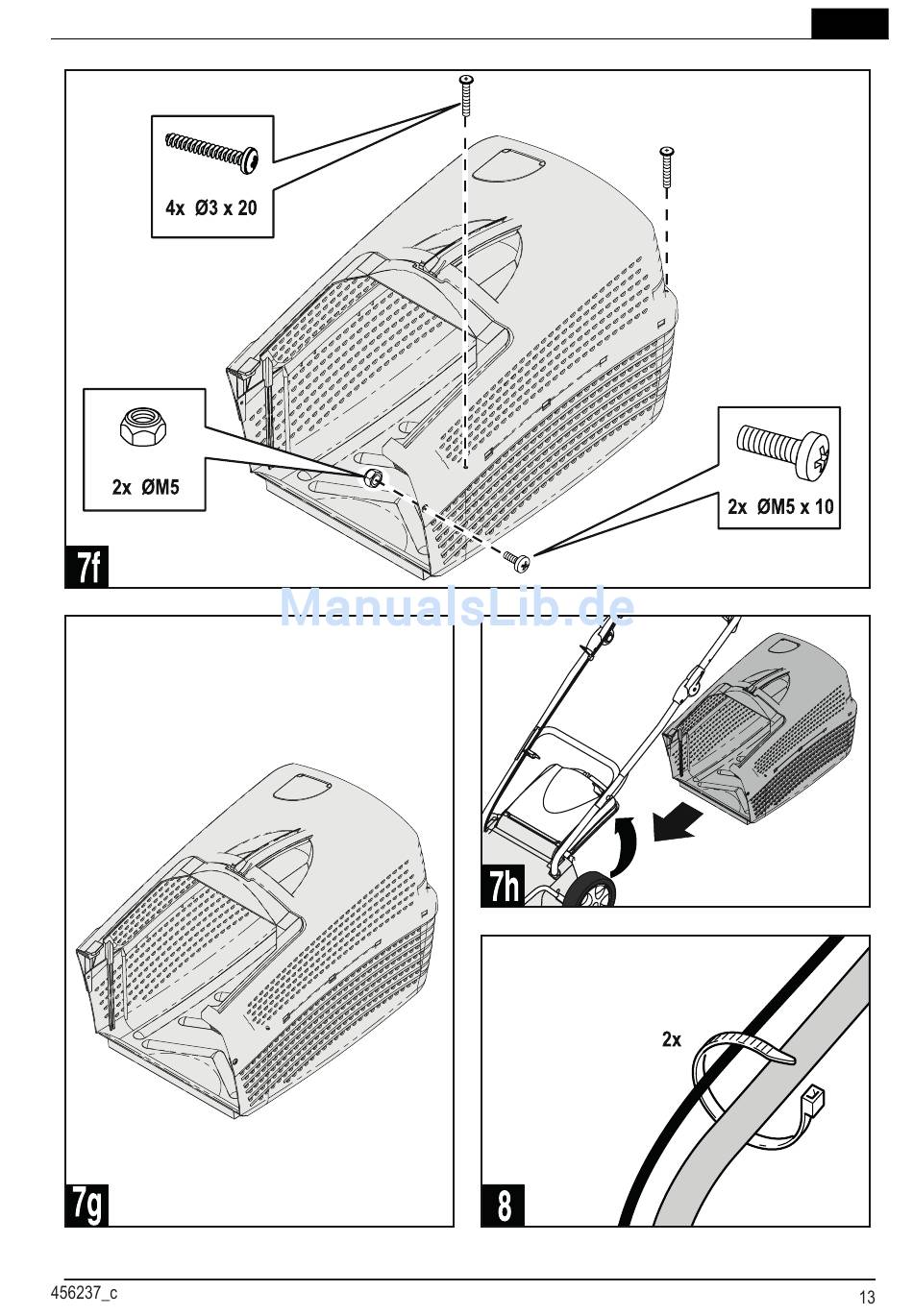 4x Ø3 x 20

2x ØM5

2x ØM5 x 10

7f

ManualsLib.de

7g

7h

2x

8

456237_c

13