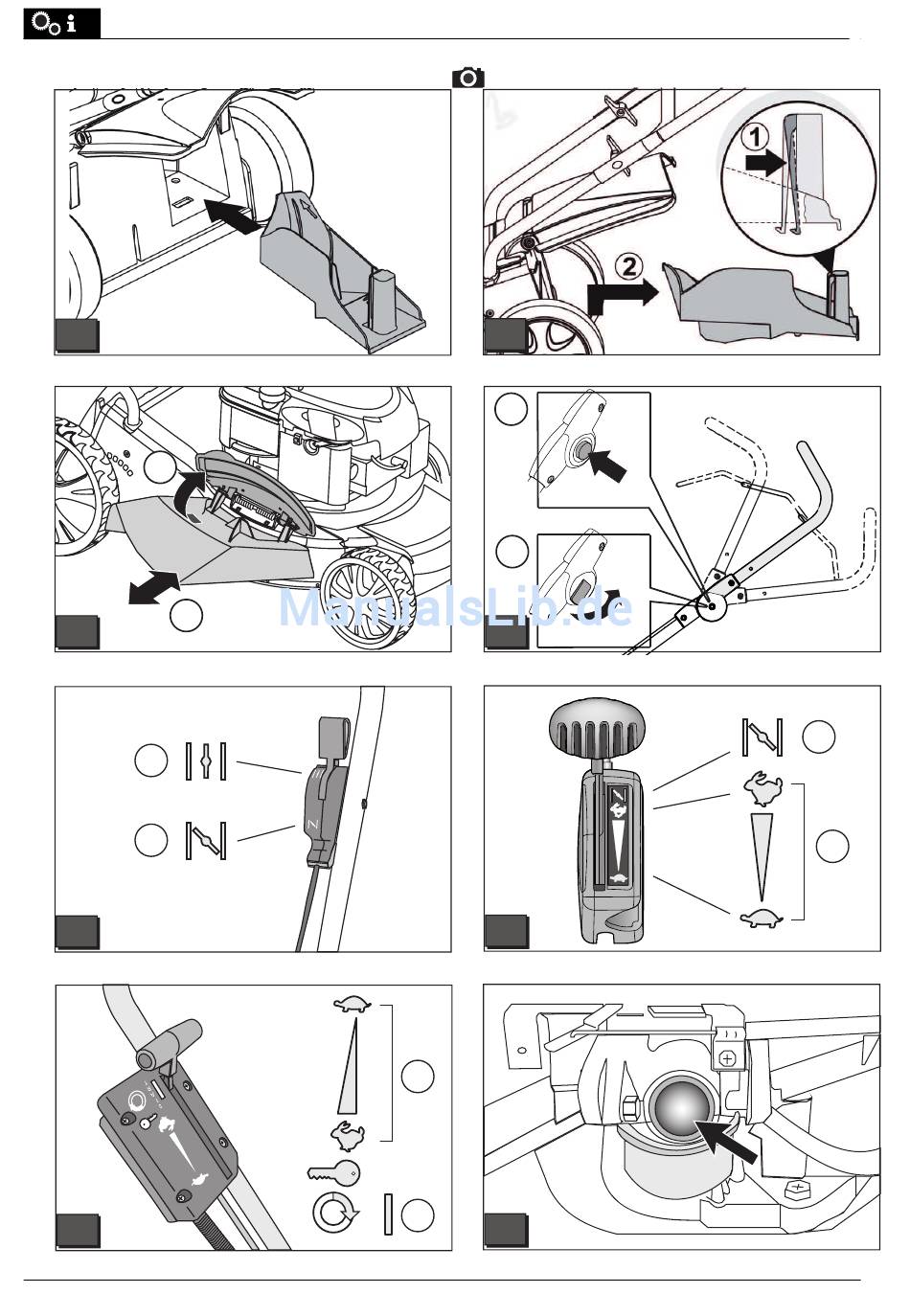 1

2

ManualsLib.de