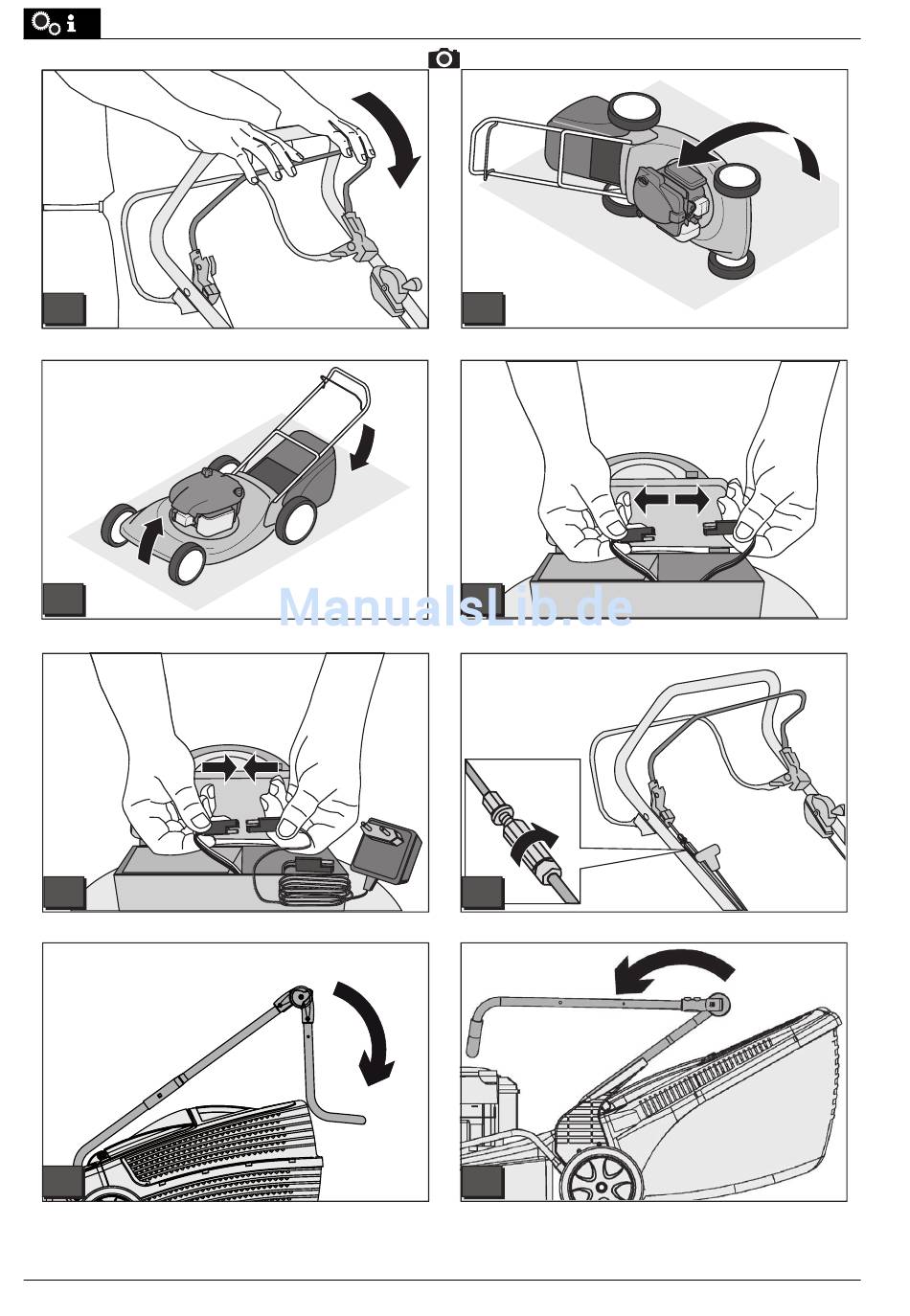 ManualsLib.de