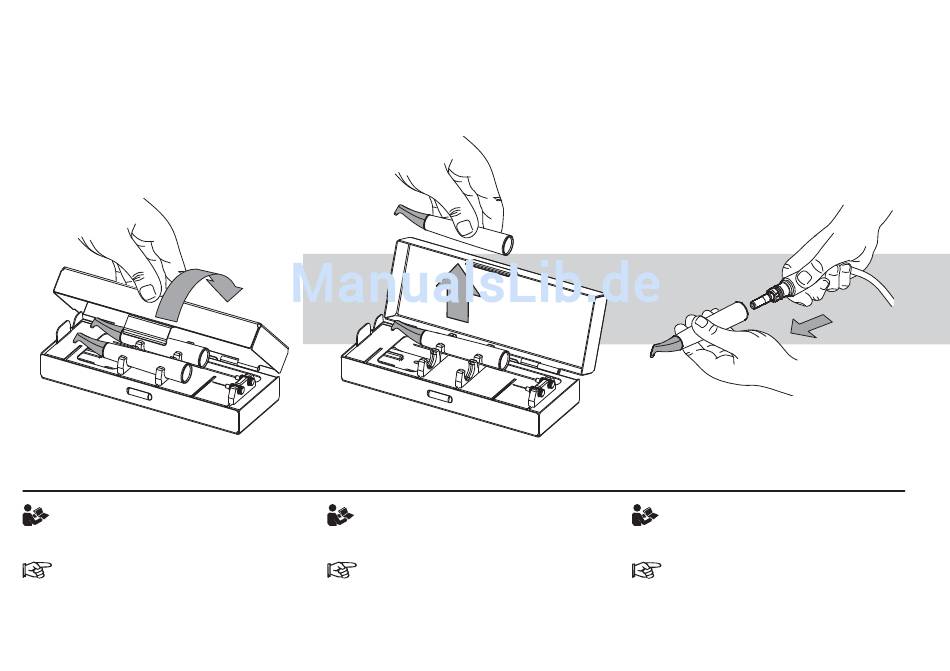 ManualsLib.de