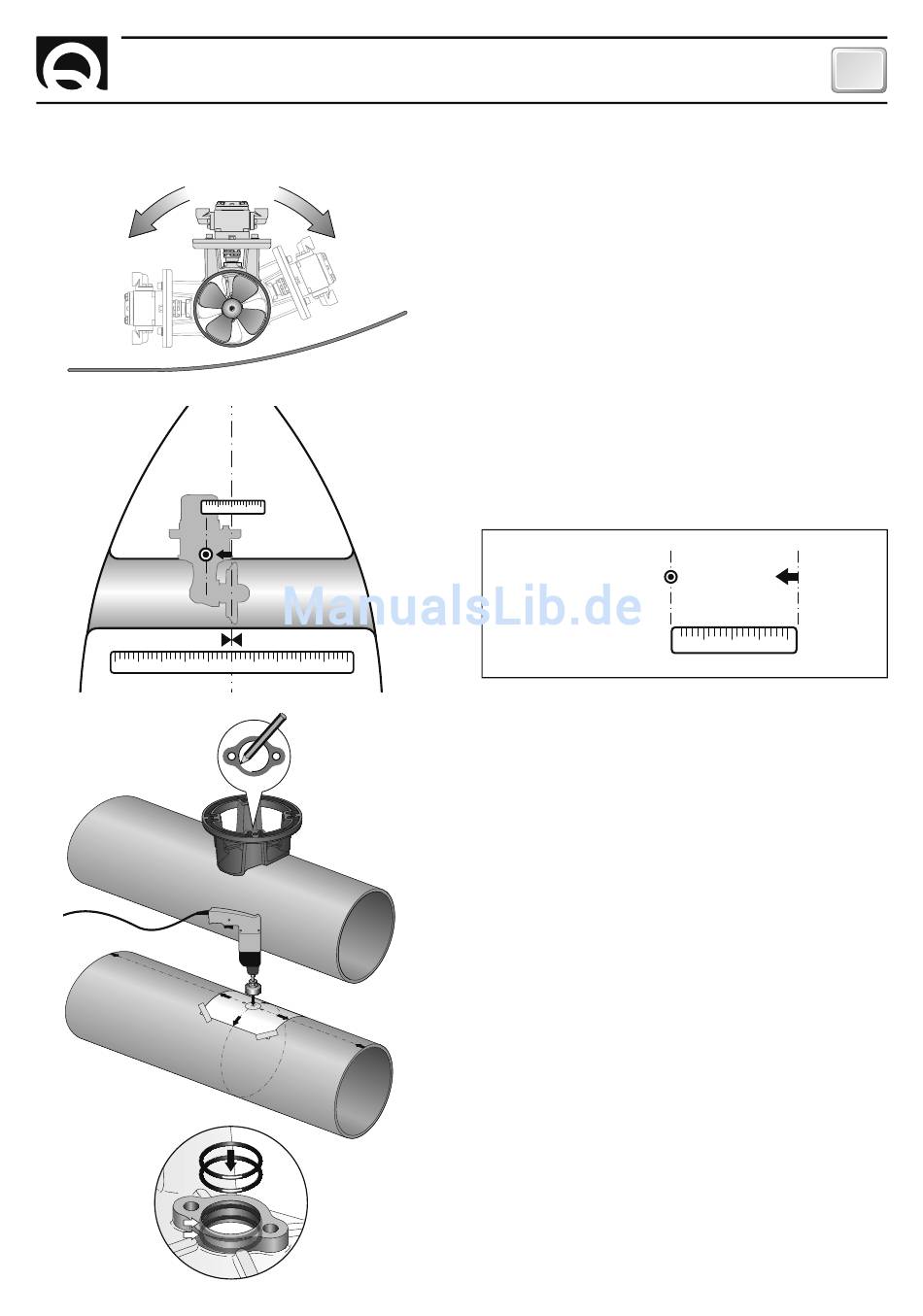 ManualsLib.de