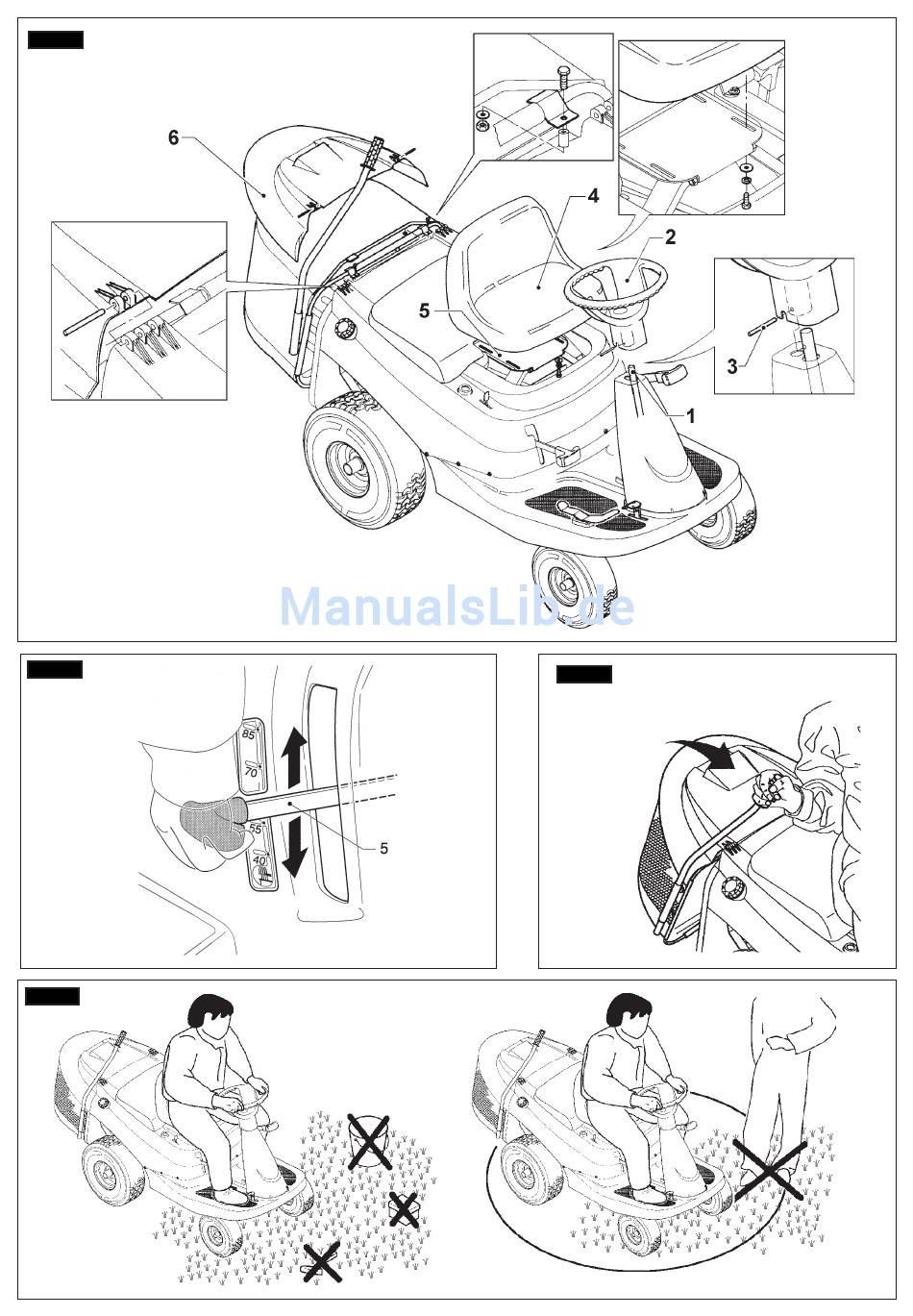 6
4
2
5
3
1

ManualsLib.de

85
70
55
40
5