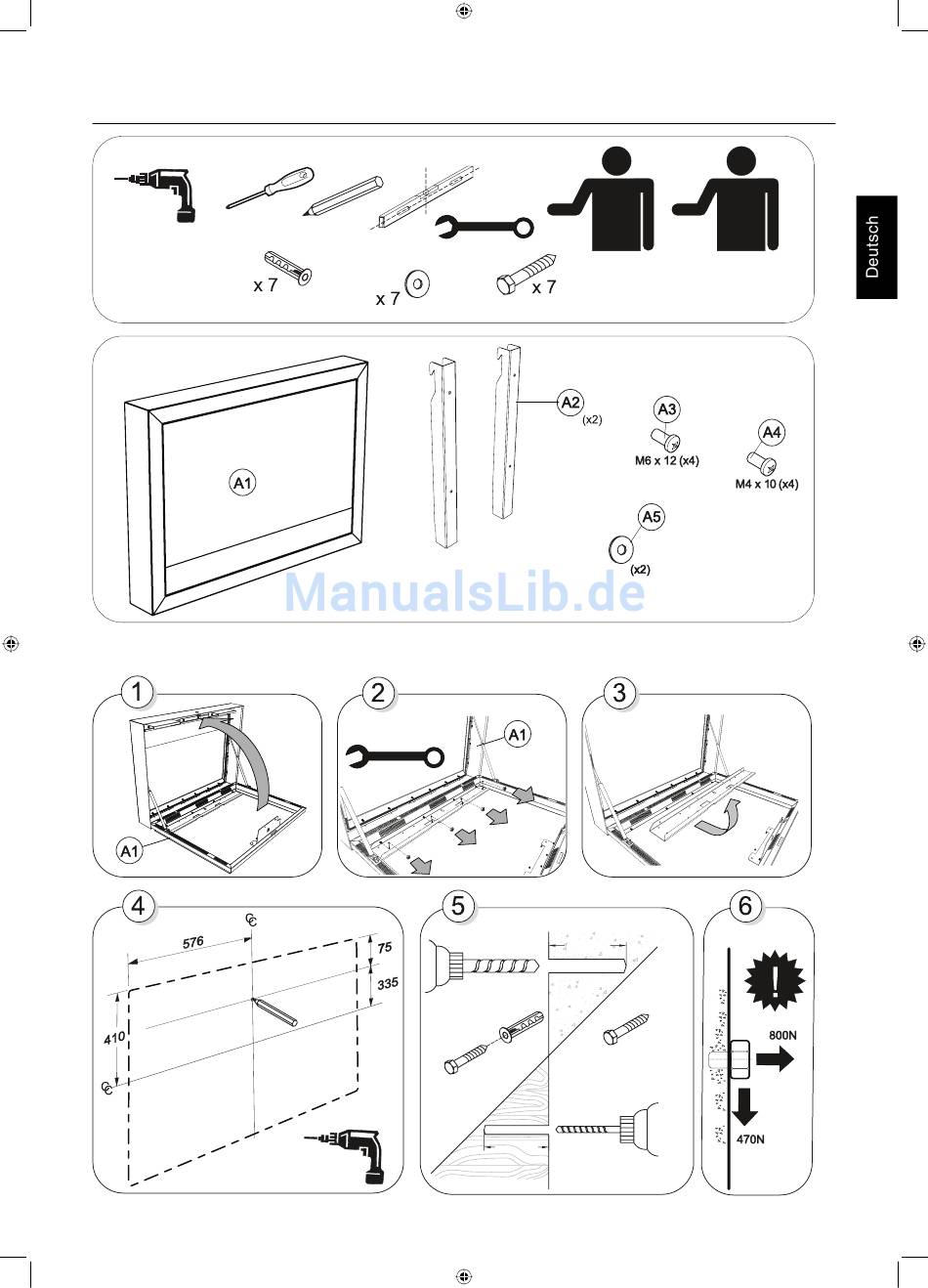 Deutsch

x 7
x 7
x 7

A1
A2
(x2)
A3
M6 x 12 (x4)
A4
M4 x 10 (x4)
A5
(x2)

ManualsLib.de

1
A1

2
A1

3

4
576
75
335
410

5

6
800N
470N