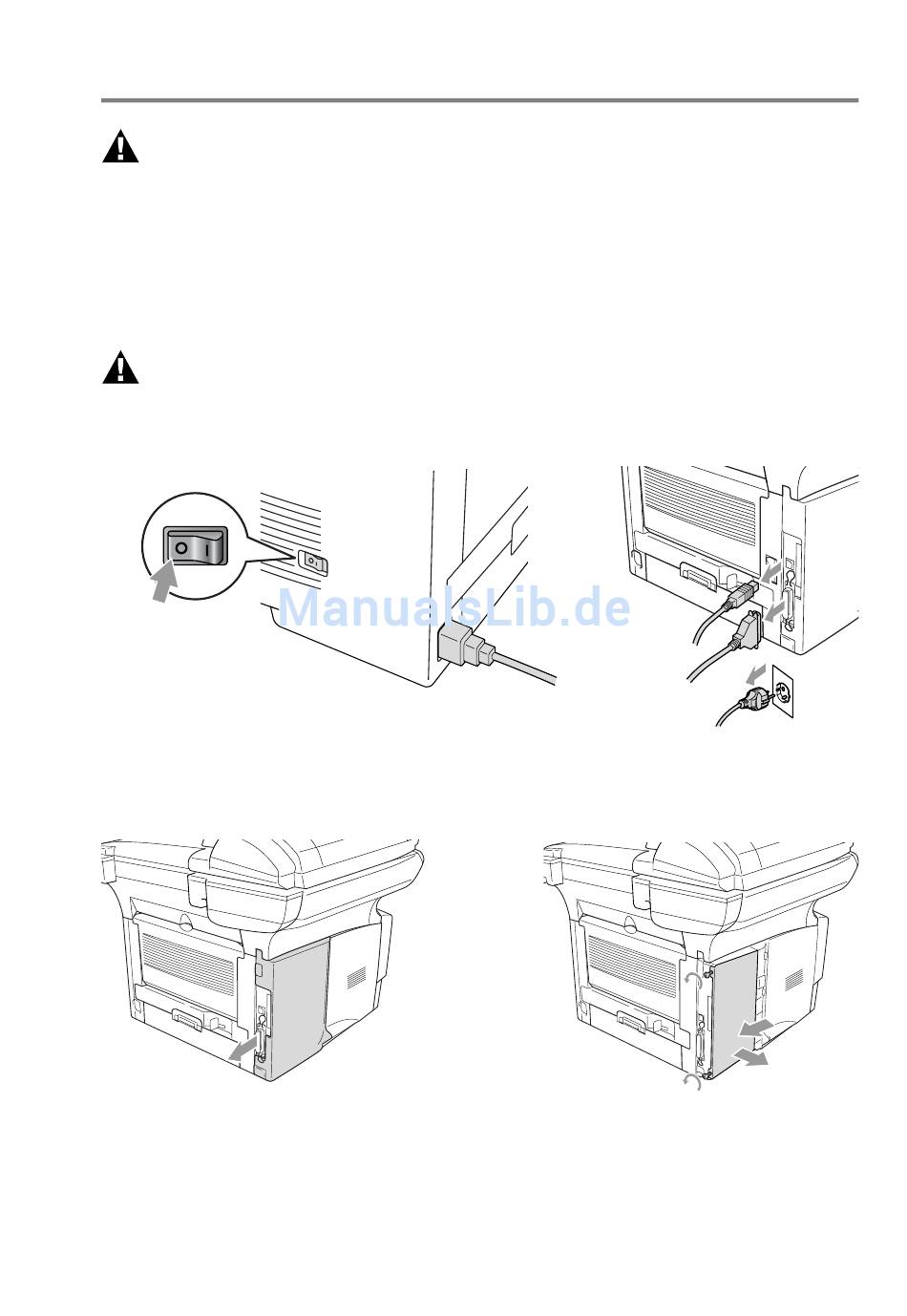 ManualsLib.de