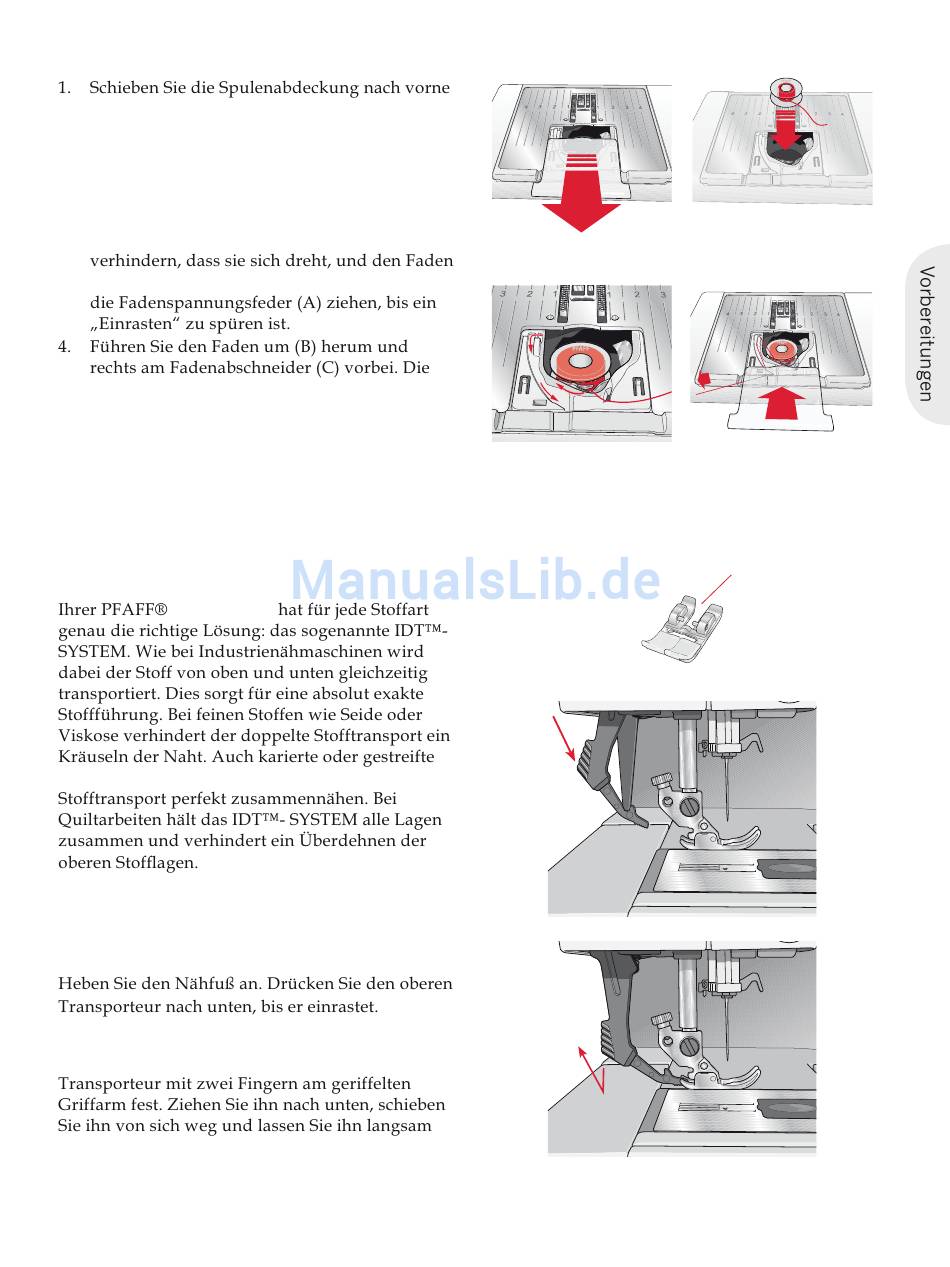 1. Schieben Sie die Spulenabdeckung nach vorne

verhindern, dass sie sich dreht, und den Faden

die Fadenspannungsfeder (A) ziehen, bis ein „Einrasten“ zu spüren ist.
4. Führen Sie den Faden um (B) herum und rechts am Fadenabschneider (C) vorbei. Die

Vorbereitungen

ManualsLib.de

Ihrer PFAFF® hat für jede Stoffart genau die richtige Lösung: das sogenannte IDT™-SYSTEM. Wie bei Industrienähmaschinen wird dabei der Stoff von oben und unten gleichzeitig transportiert. Dies sorgt für eine absolut exakte Stoffführung. Bei feinen Stoffen wie Seide oder Viskose verhindert der doppelte Stofftransport ein Kräuseln der Naht. Auch karierte oder gestreifte

Stofftransport perfekt zusammennähen. Bei Quiltarbeiten hält das IDT™- SYSTEM alle Lagen zusammen und verhindert ein Überdehnen der oberen Stofflagen.

Heben Sie den Nähfuß an. Drücken Sie den oberen Transporteur nach unten, bis er einrastet.

Transporteur mit zwei Fingern am geriffelten Griffarm fest. Ziehen Sie ihn nach unten, schieben Sie ihn von sich weg und lassen Sie ihn langsam