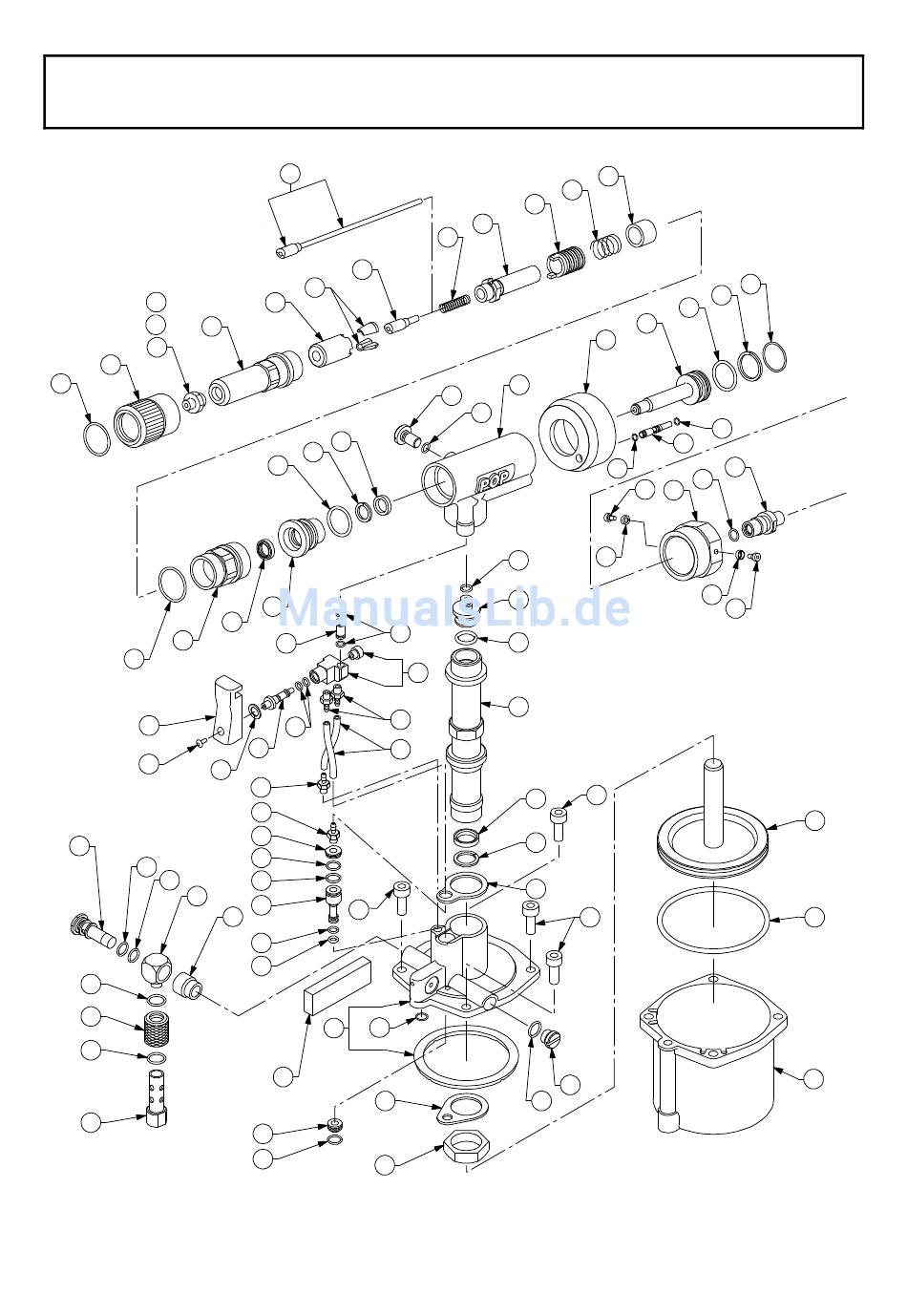 POP

ManualsLib.de