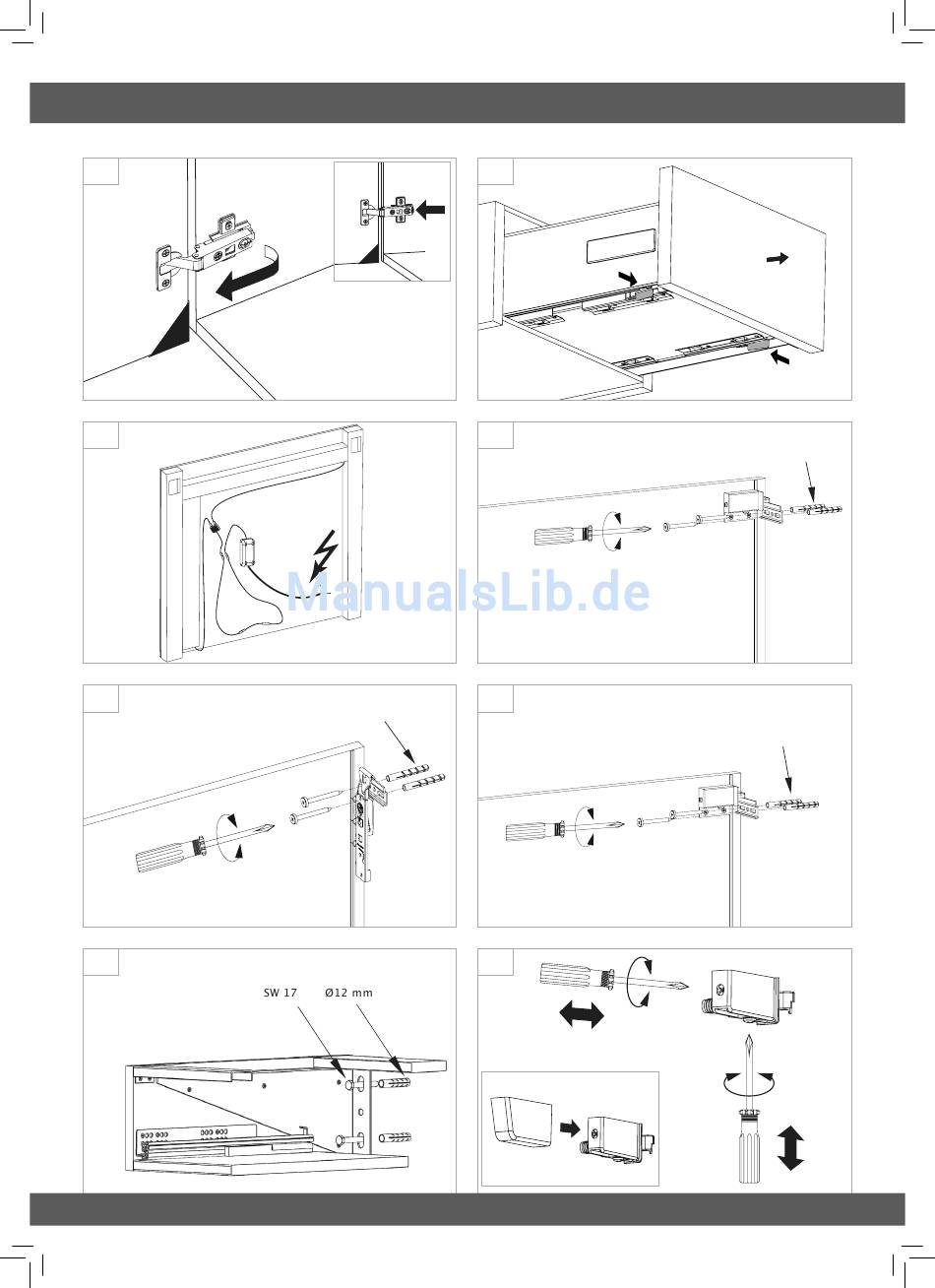 ManualsLib.de

SW 17

Ø12 mm