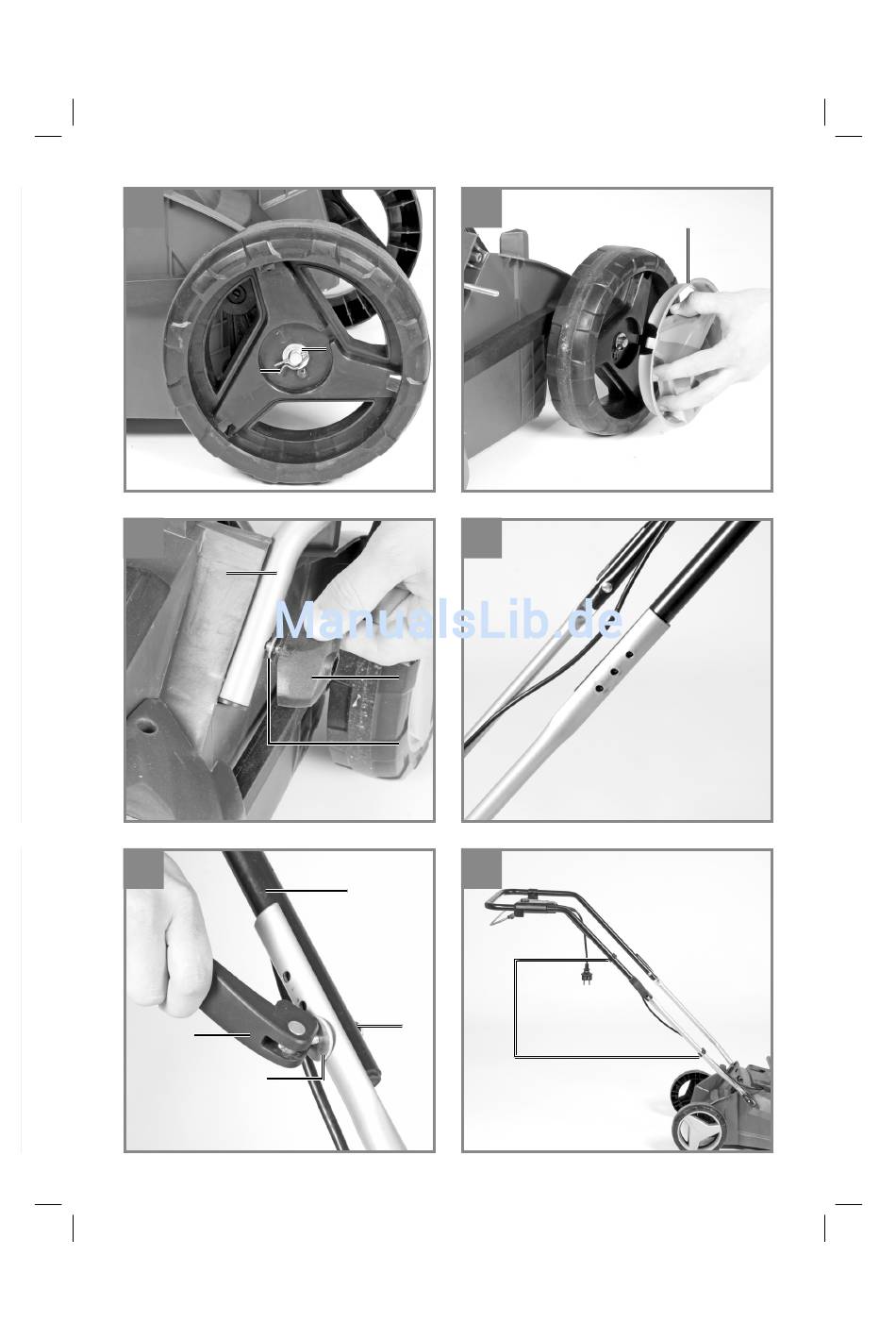 ManualsLib.de