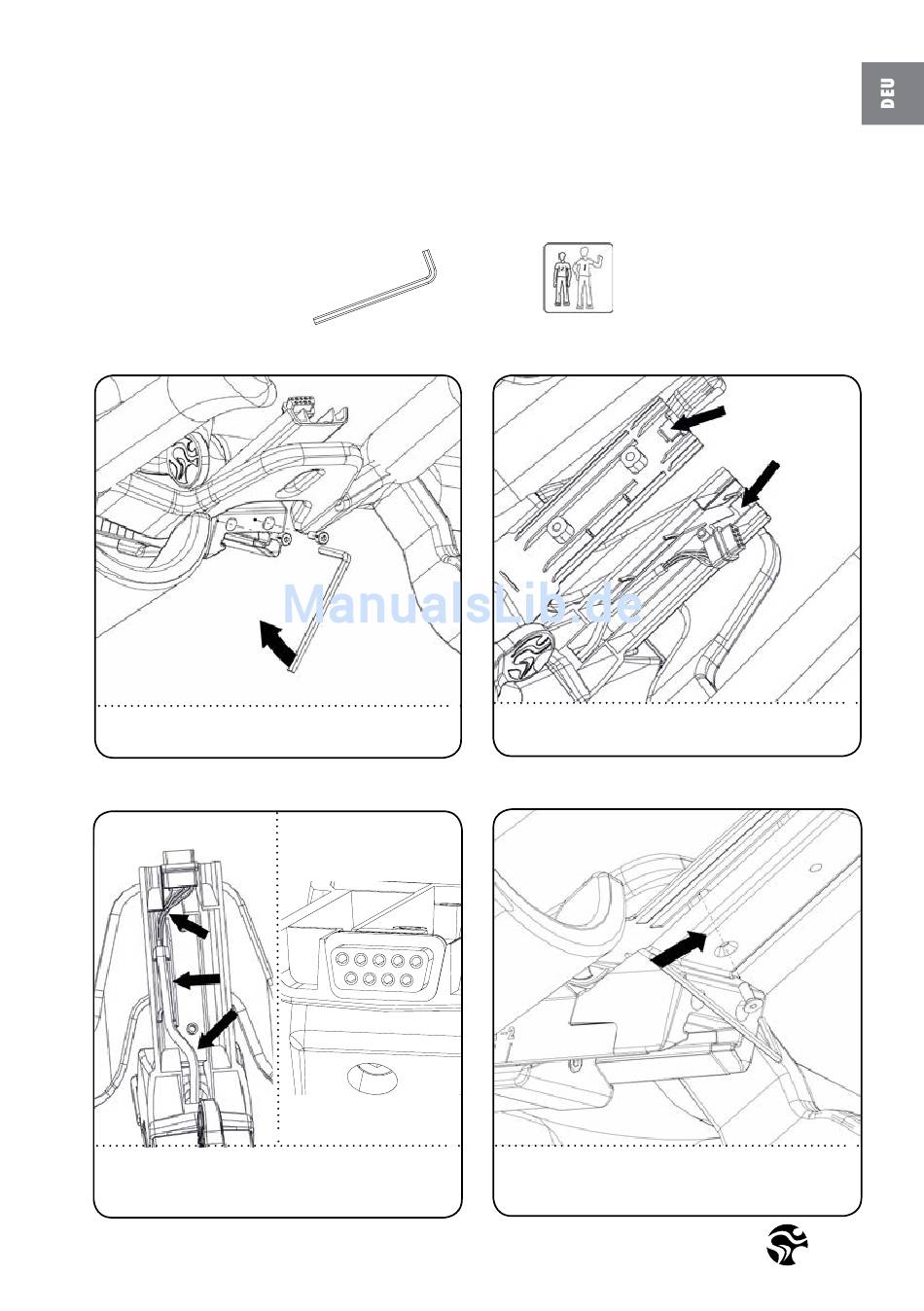 DEU

ManualsLib.de