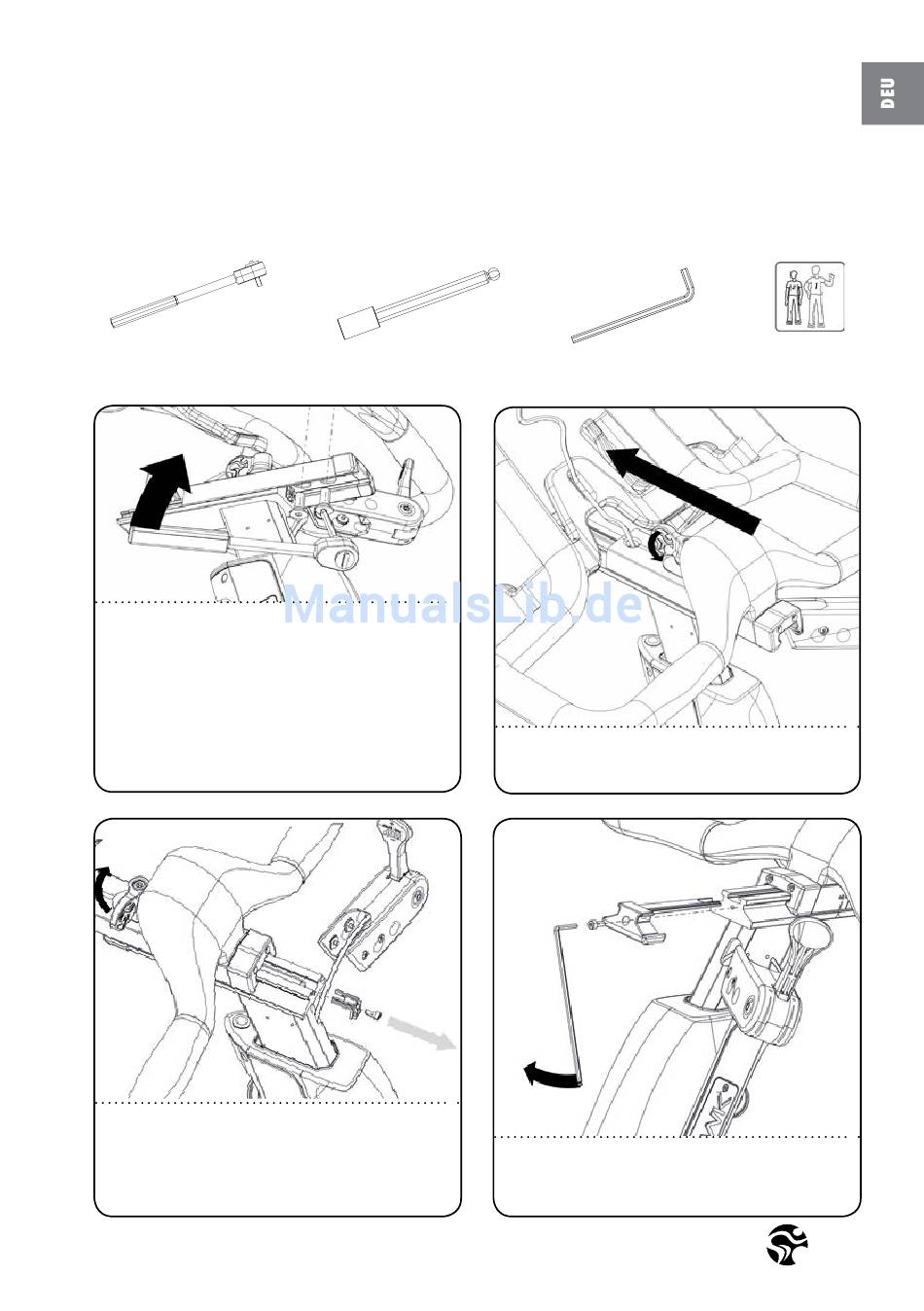 DEU

ManualsLib.de